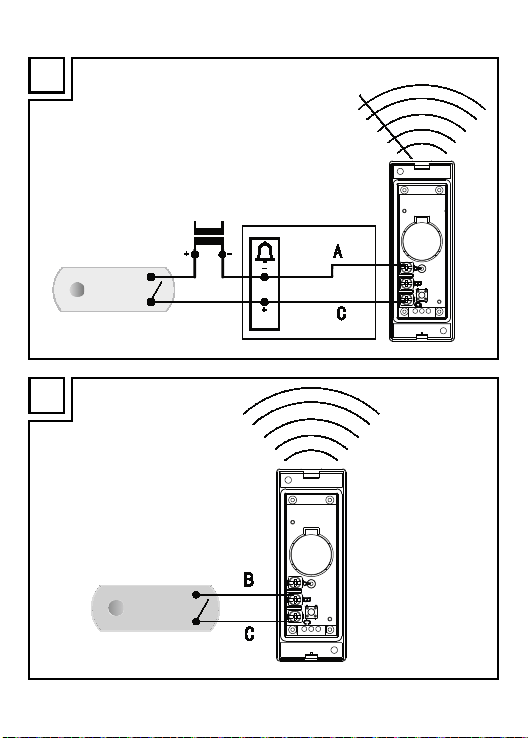 + -

-

+

A

C

B

C