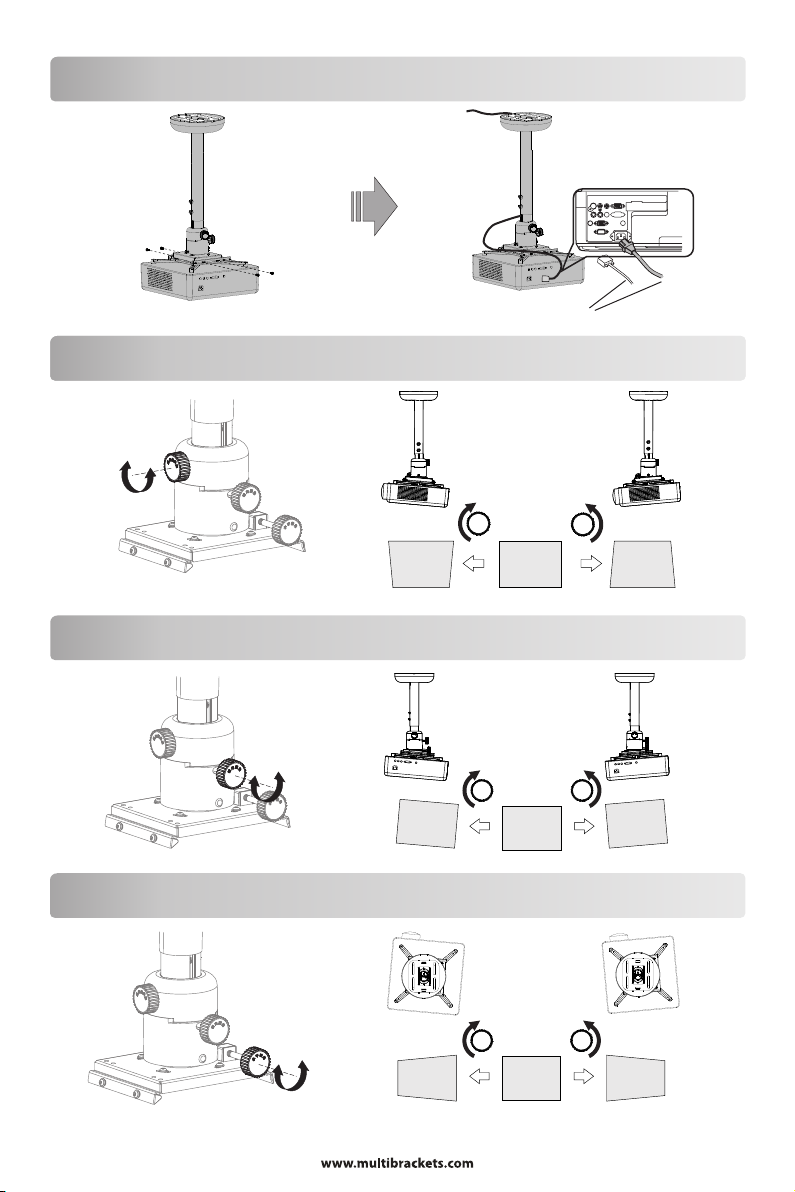 www.multibrackets.com