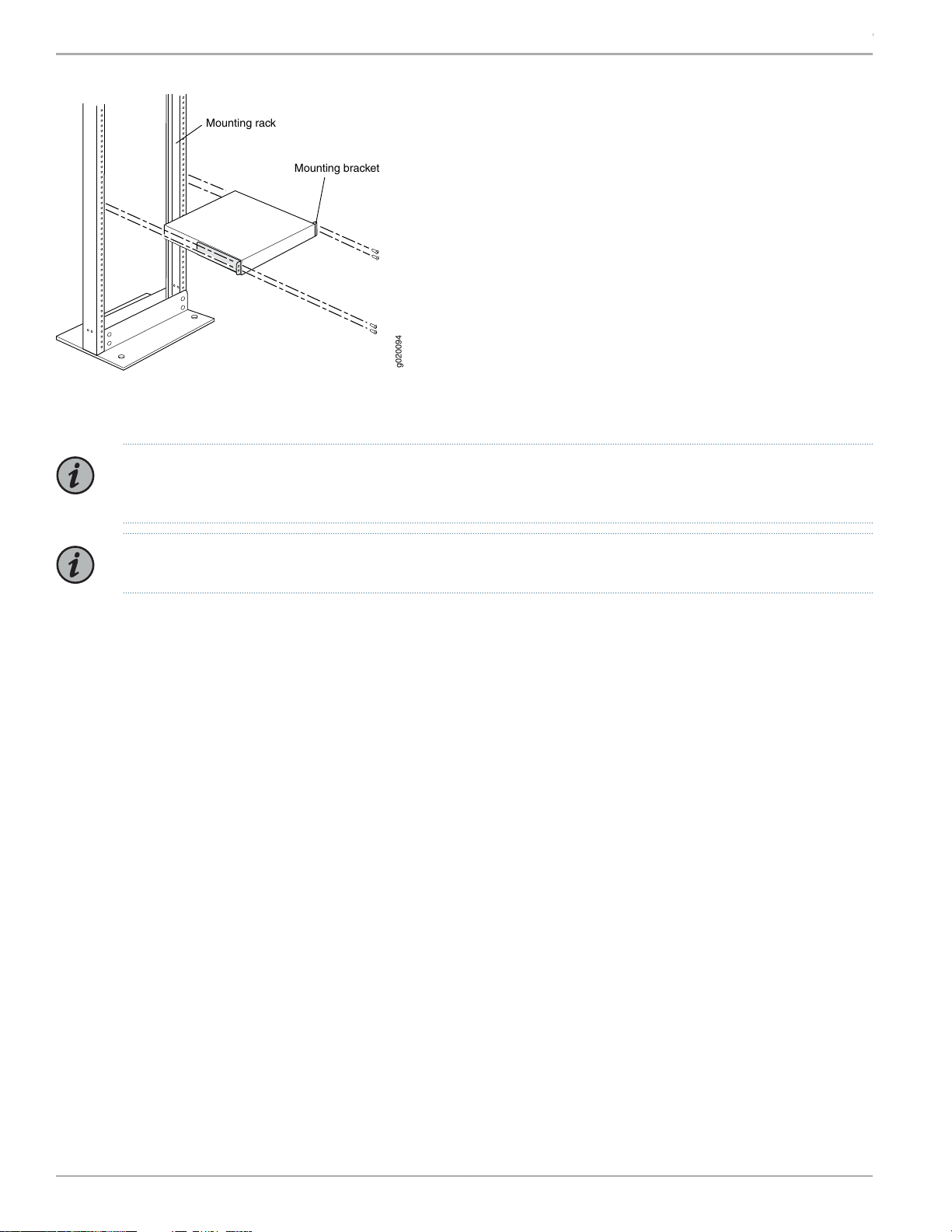 Mounting rack

Mounting bracket

g020094