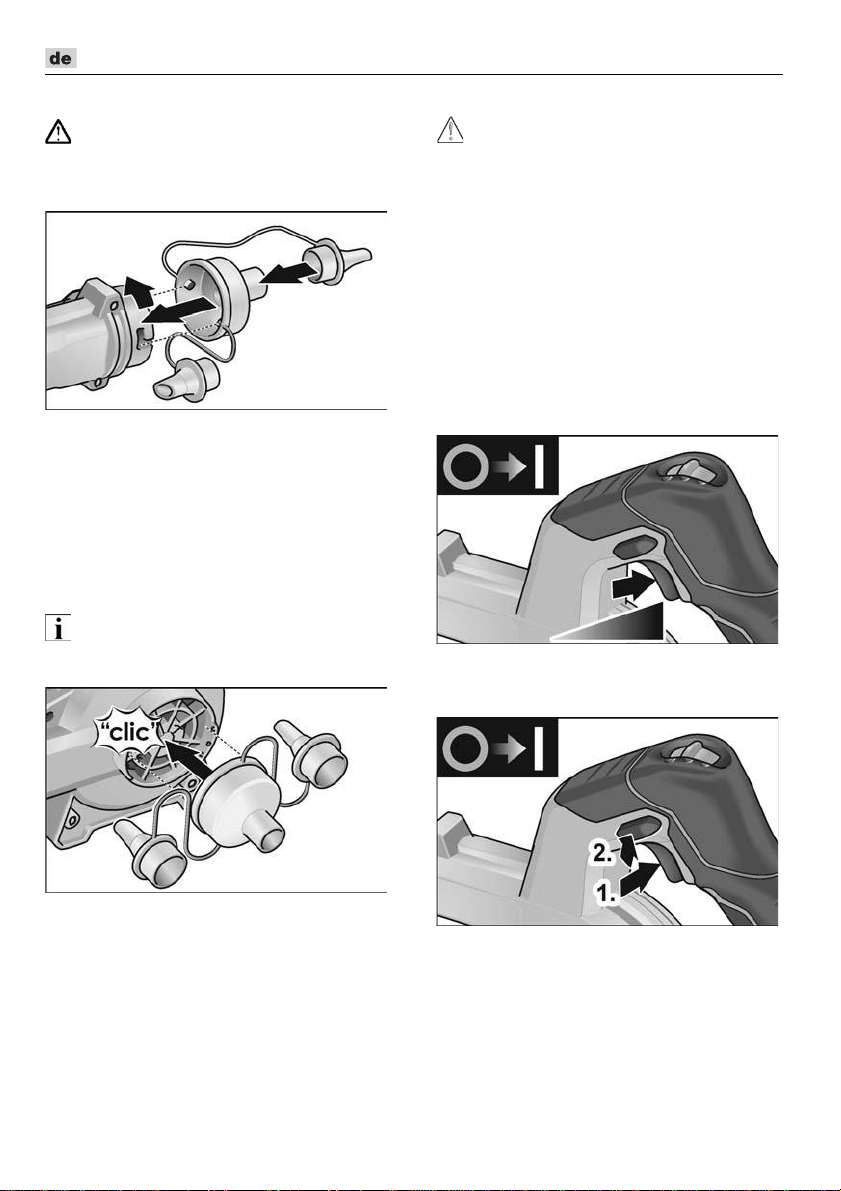 de

"clic"

2.

1.