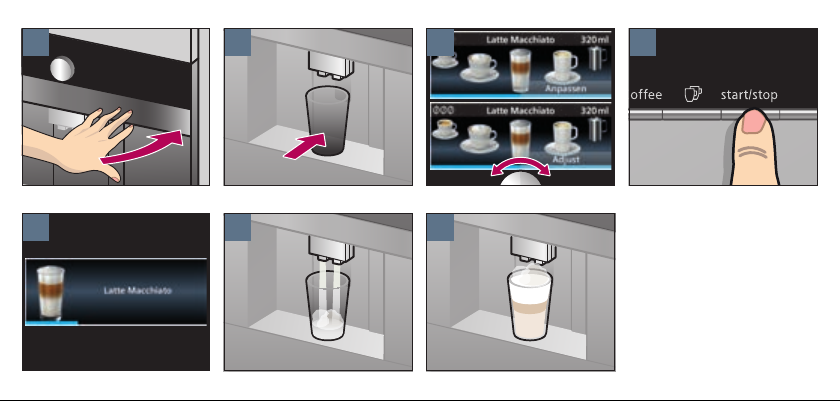 Latte Macchiato 320 ml
Anpassen

Latte Macchiato 320 ml
Adjust

offee start/stop

Latte Macchiato