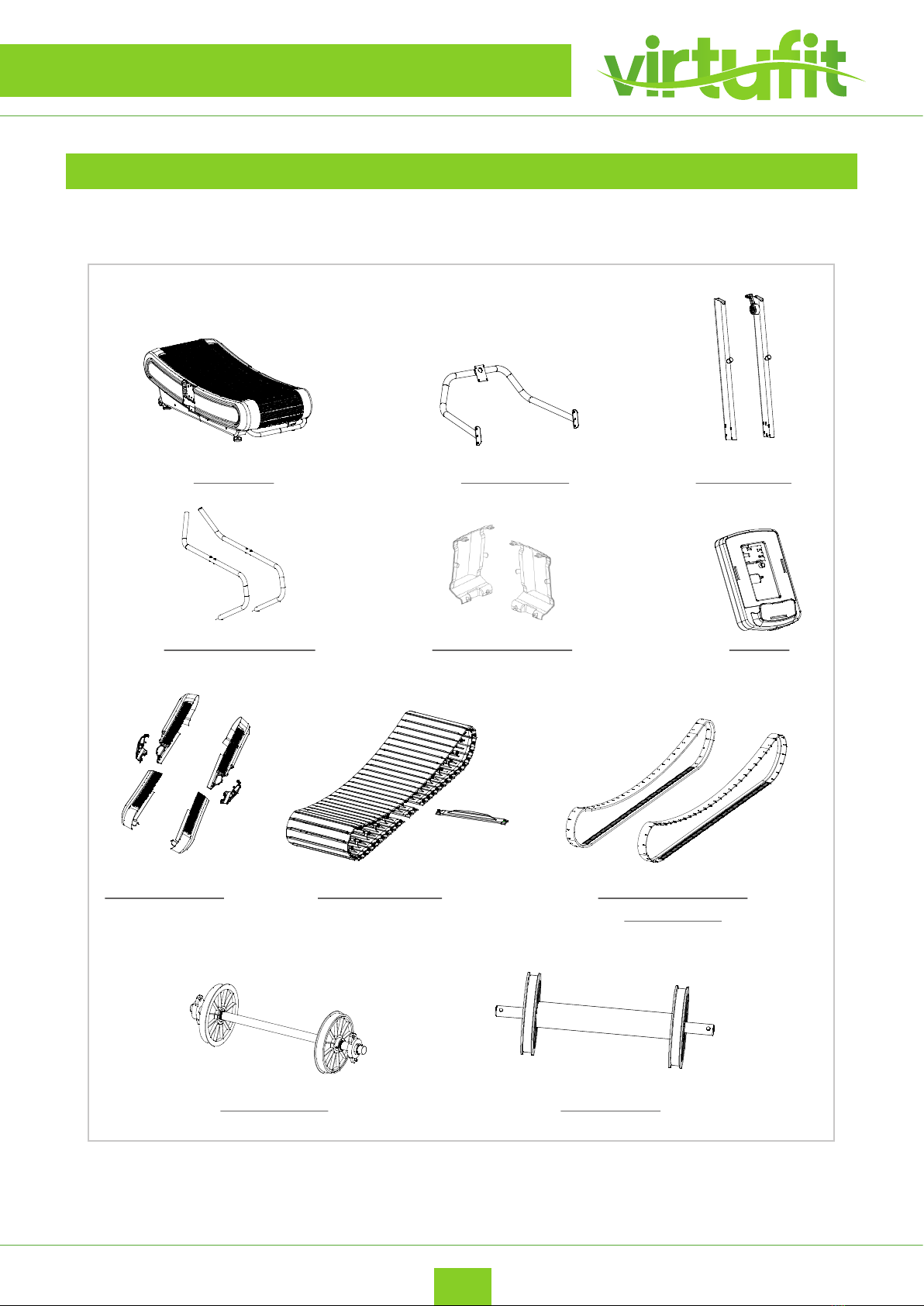 virtufit