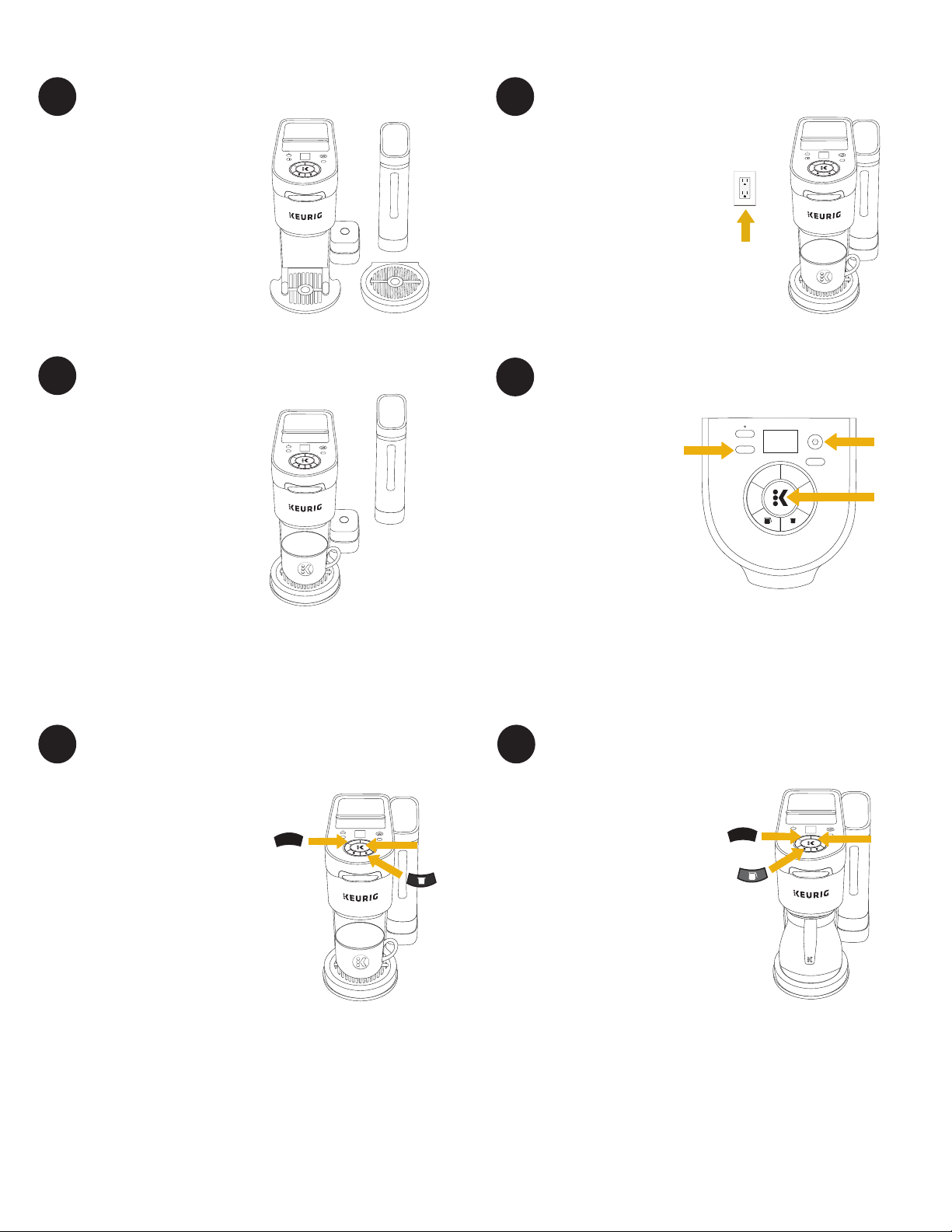 KEURIG

KEURIG

KEURIG

KEURIG

KEURIG