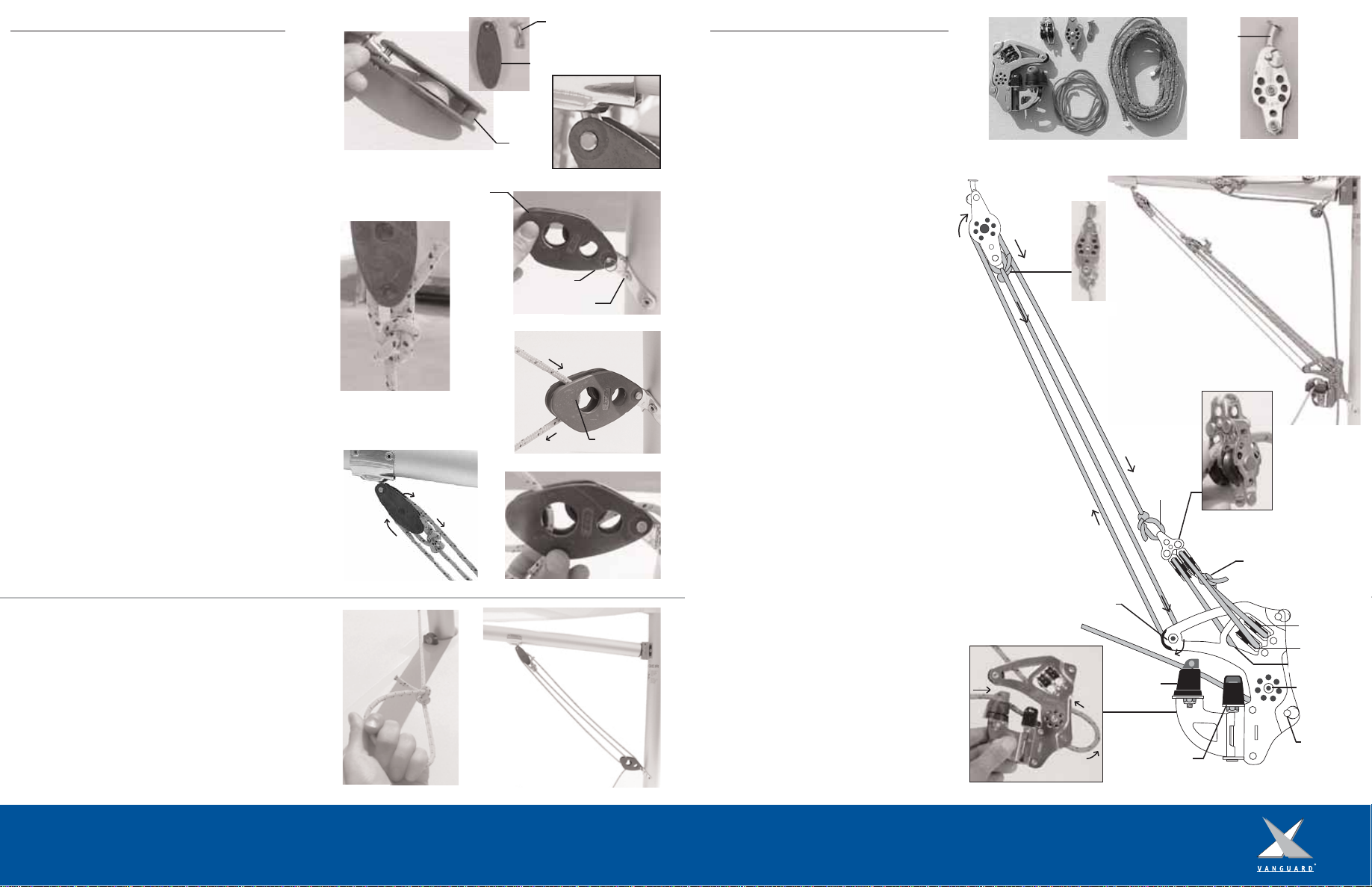 VANGUARD