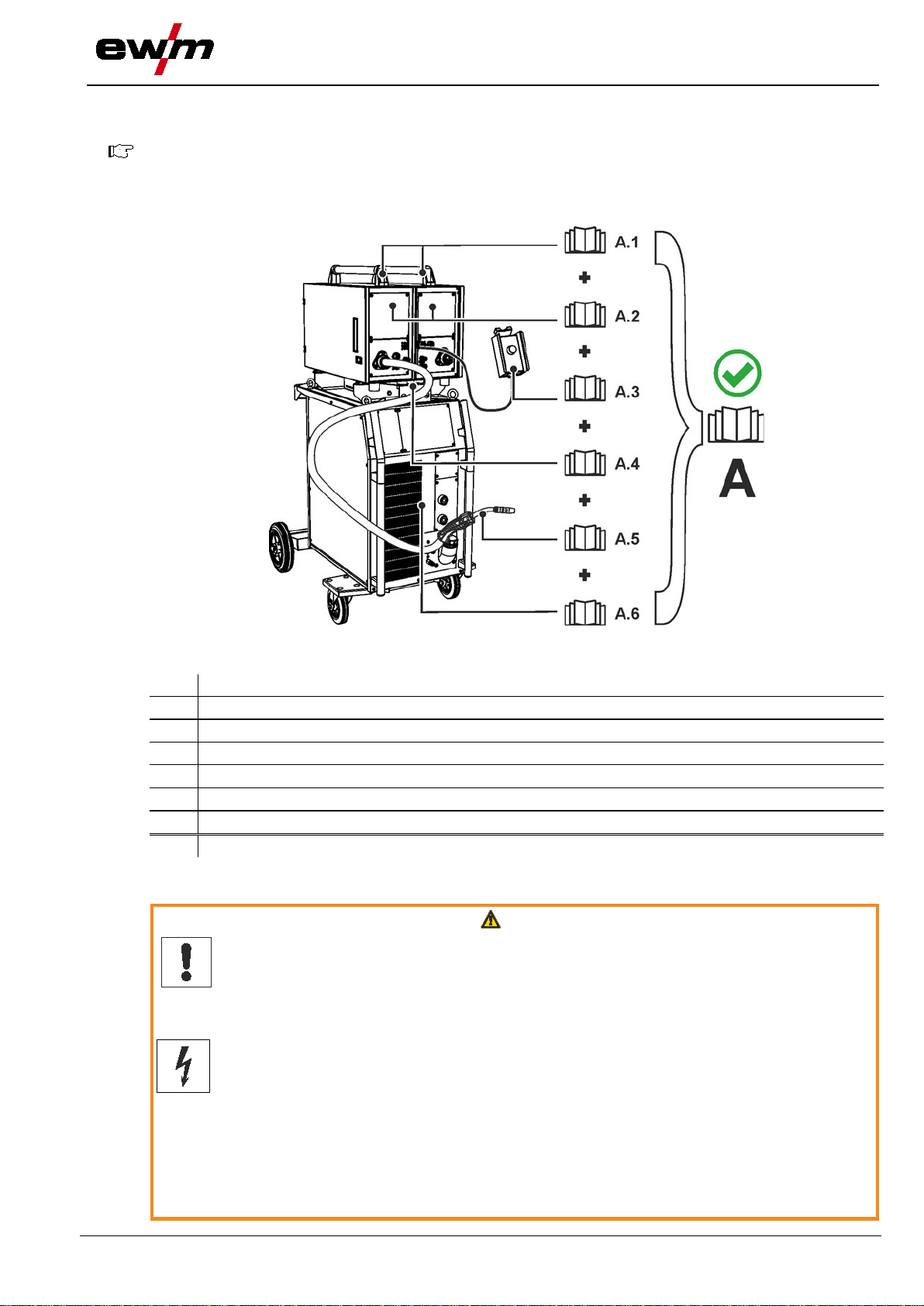 ewm

A.1

A.2

A.3

A.4

A.5

A.6

A