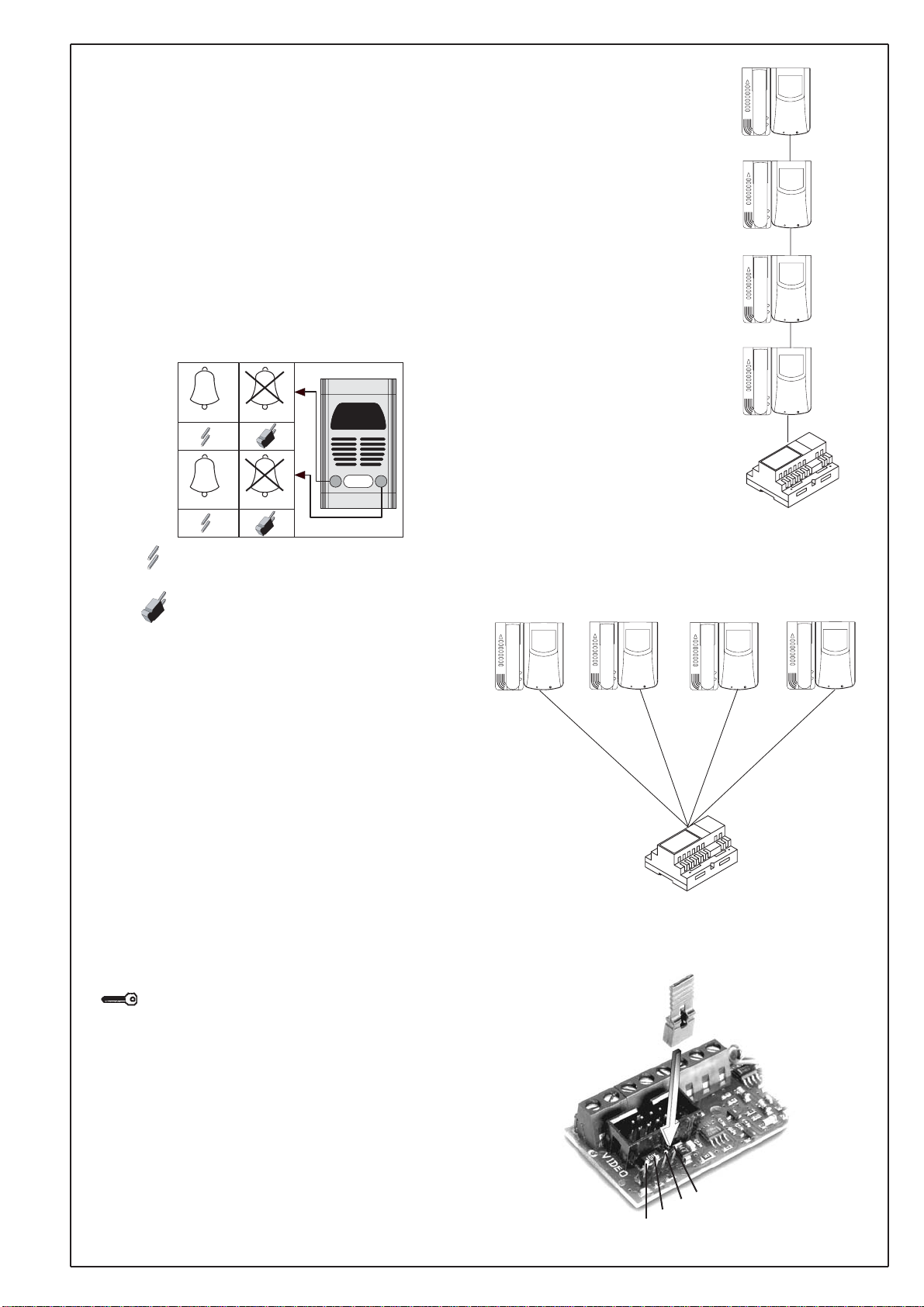 VIDEO