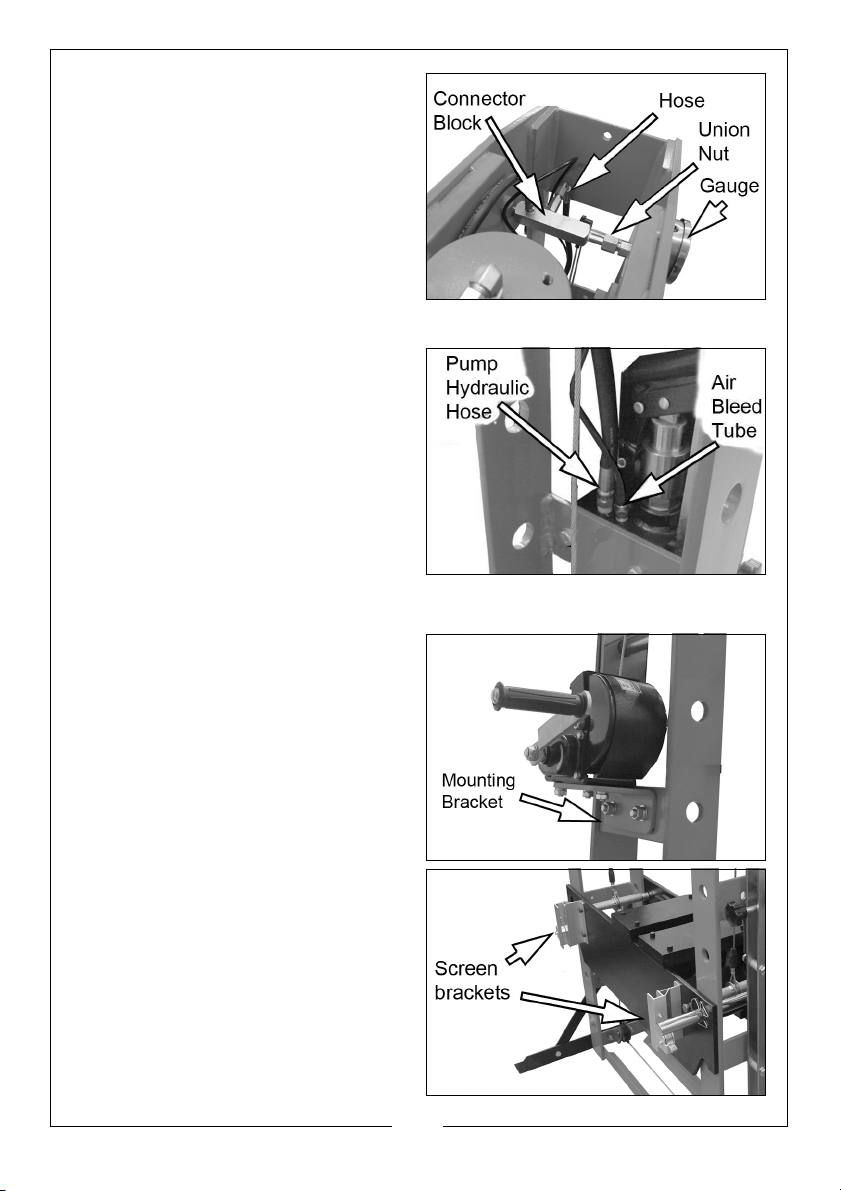 Connector Block

Hose

Union Nut

Gauge

Pump Hydraulic Hose

Air Bleed Tube

Mounting Bracket

Screen brackets