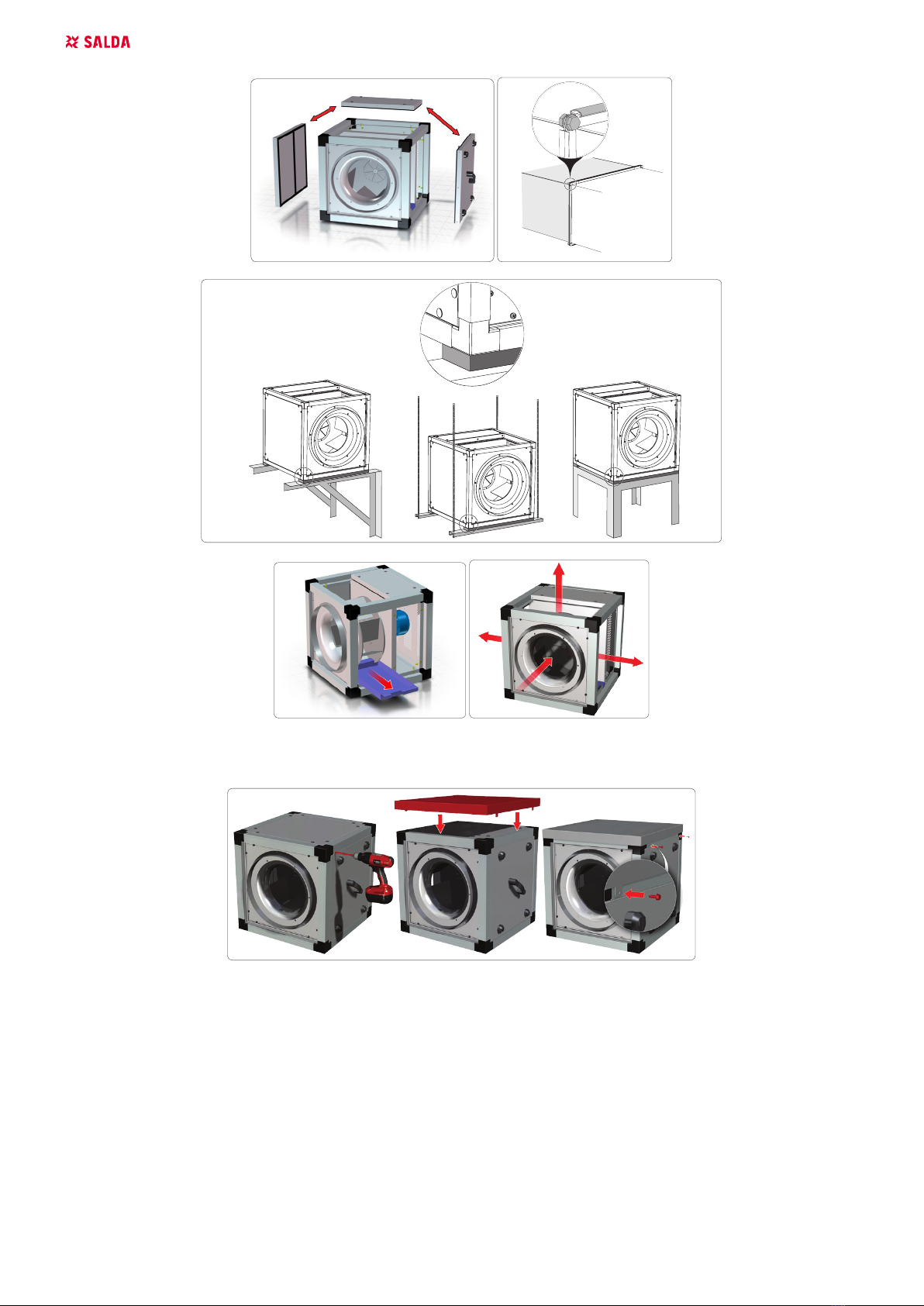 SALDA