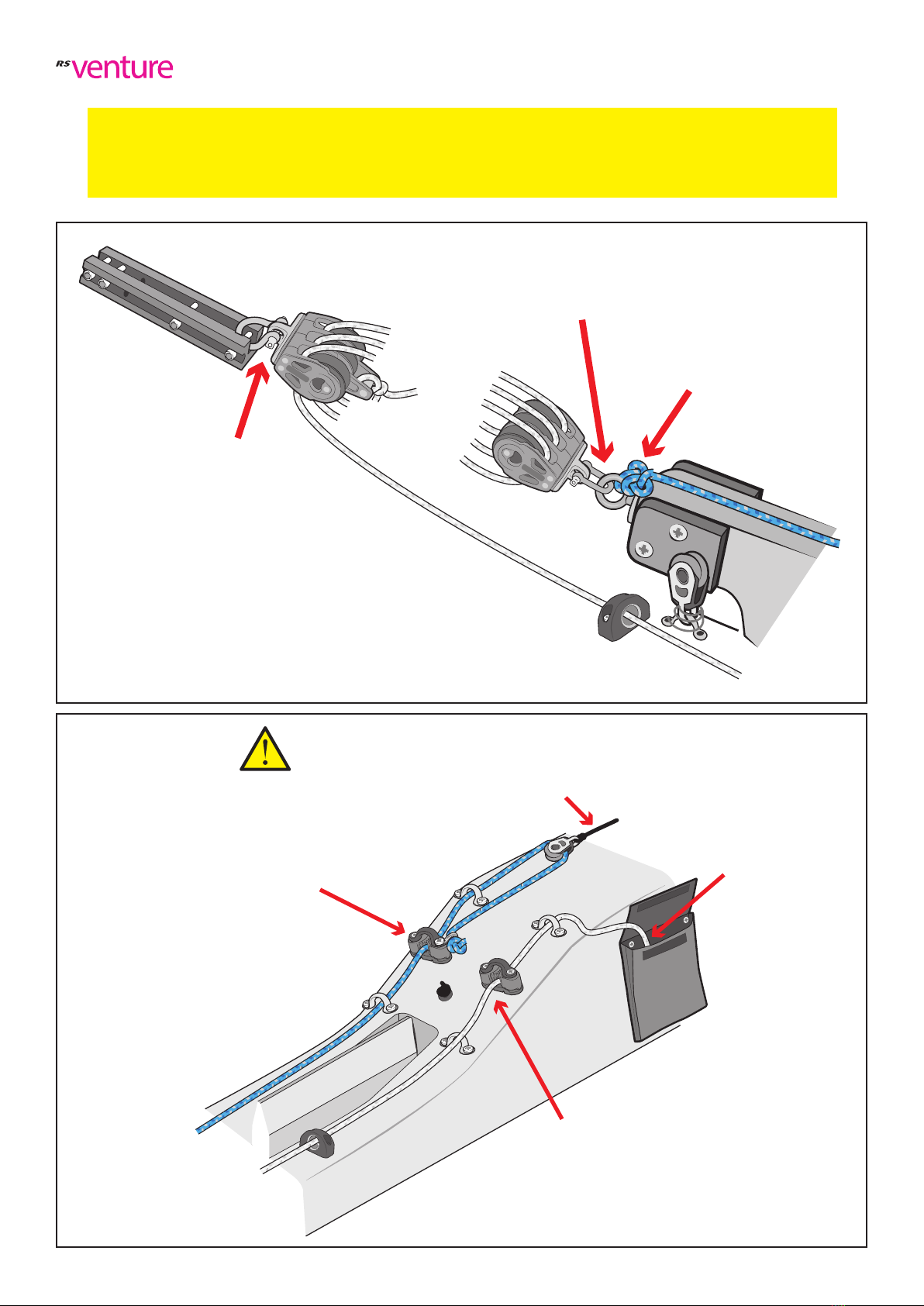 RS venture