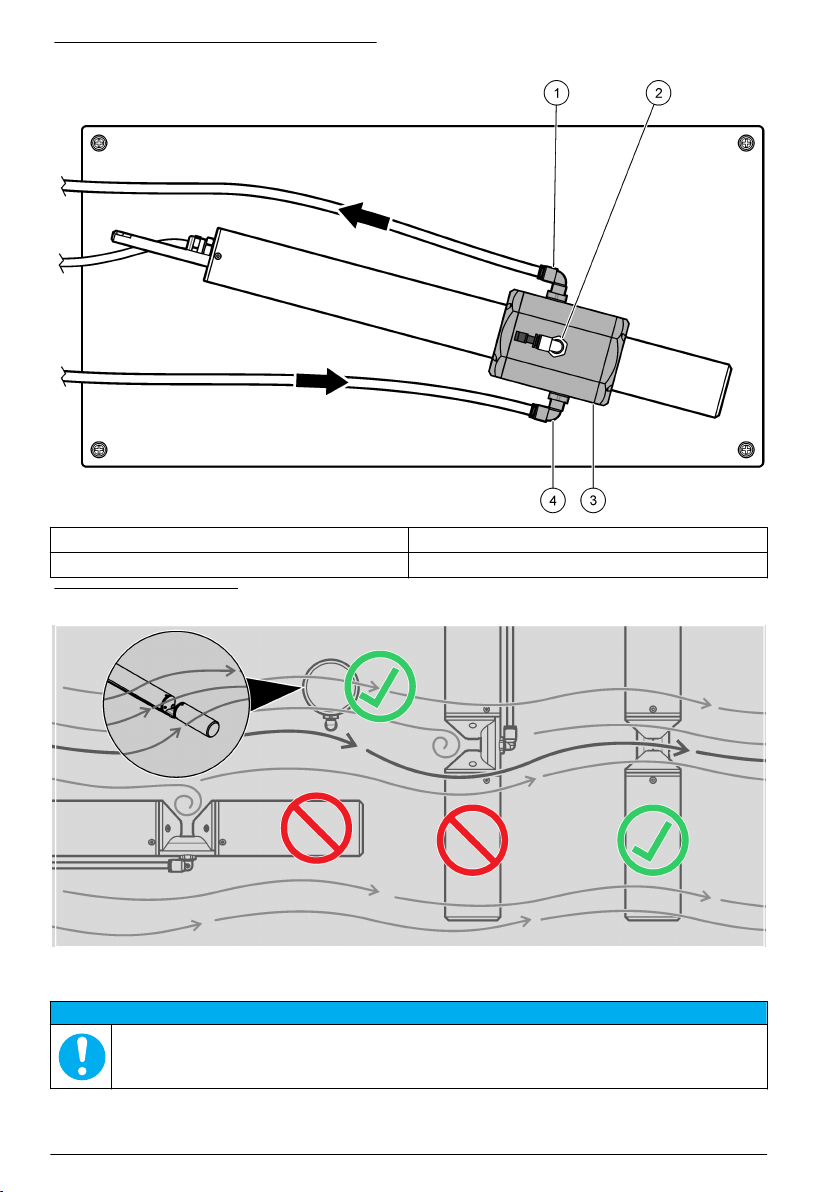 1

2

4

3