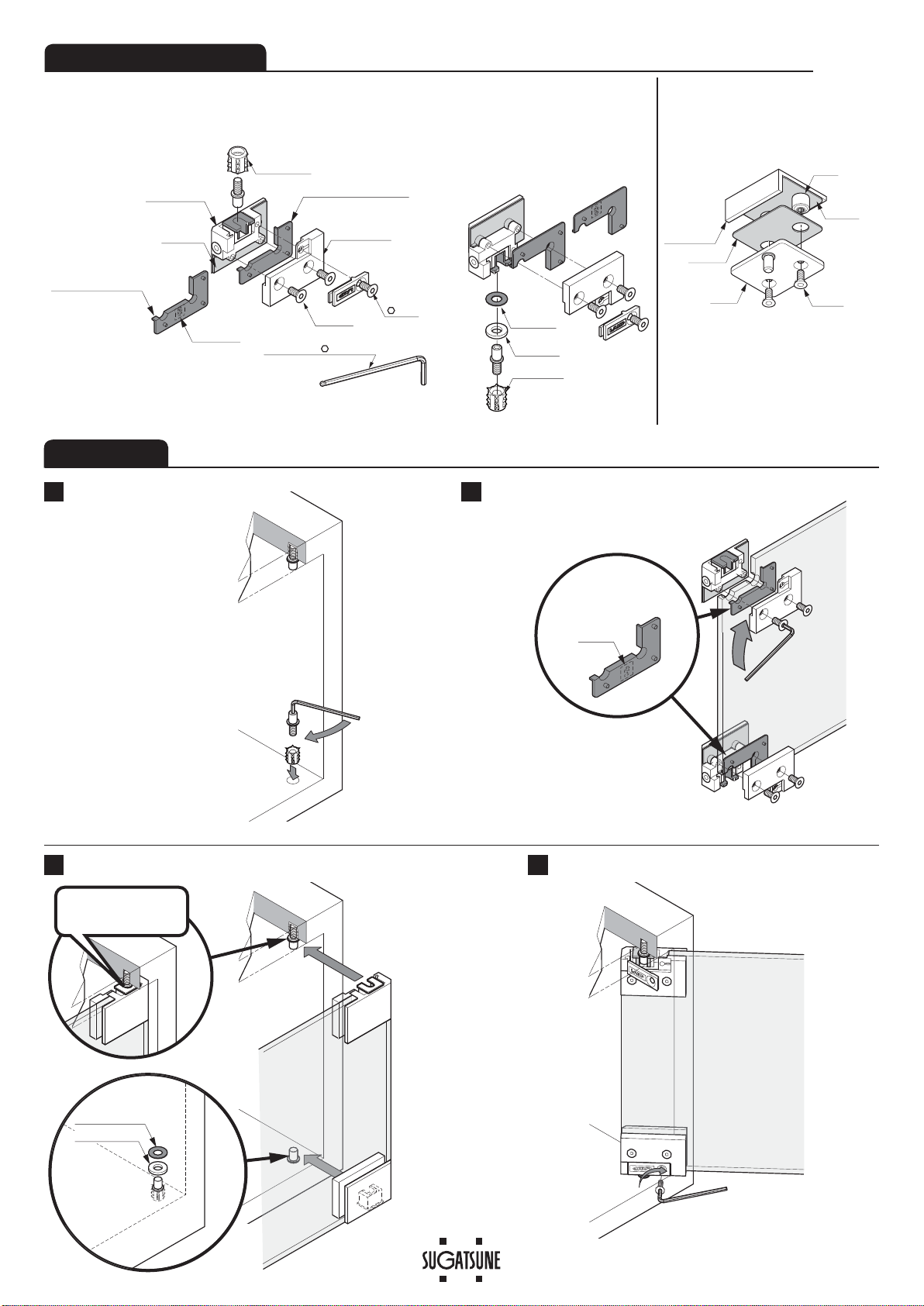 SUGATSUNE