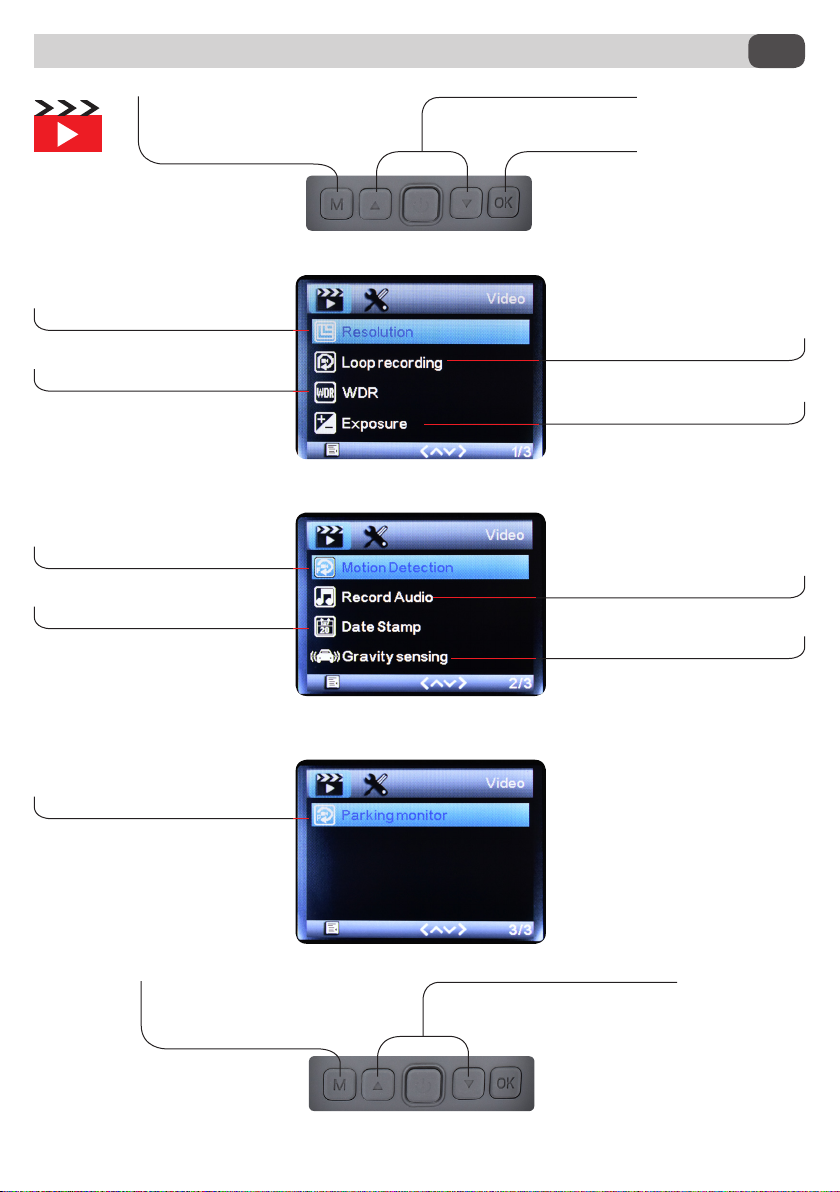 M

OK

Video

Resolution

Loop recording

WDR

Exposure

1/3

Video

Motion Detection

Record Audio

Date Stamp

Gravity sensing

2/3

Video

Parking monitor

3/3

M

OK