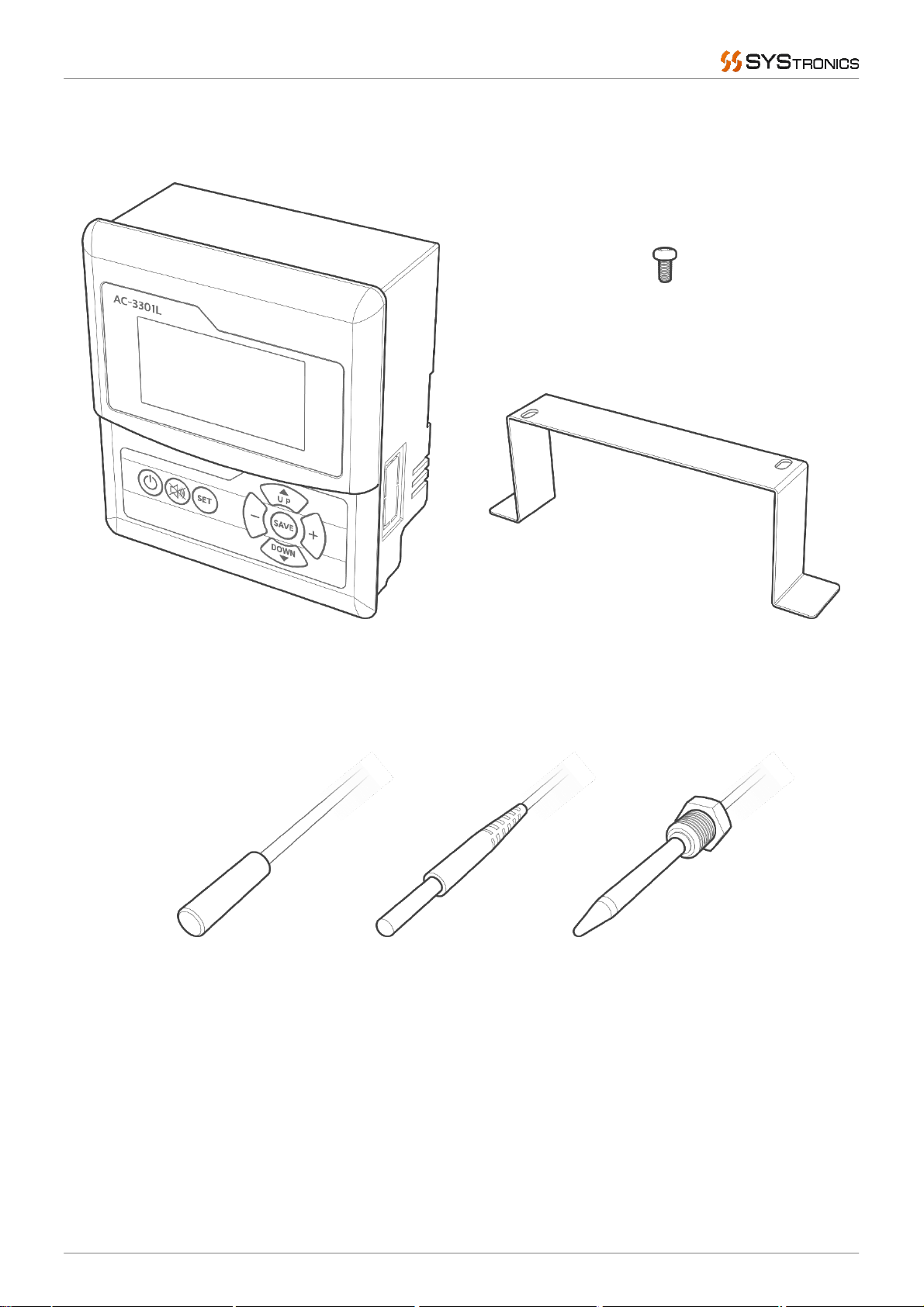 SYSTRONICS

AC-3301L

SET

UP

SAVE

DOWN

−

+