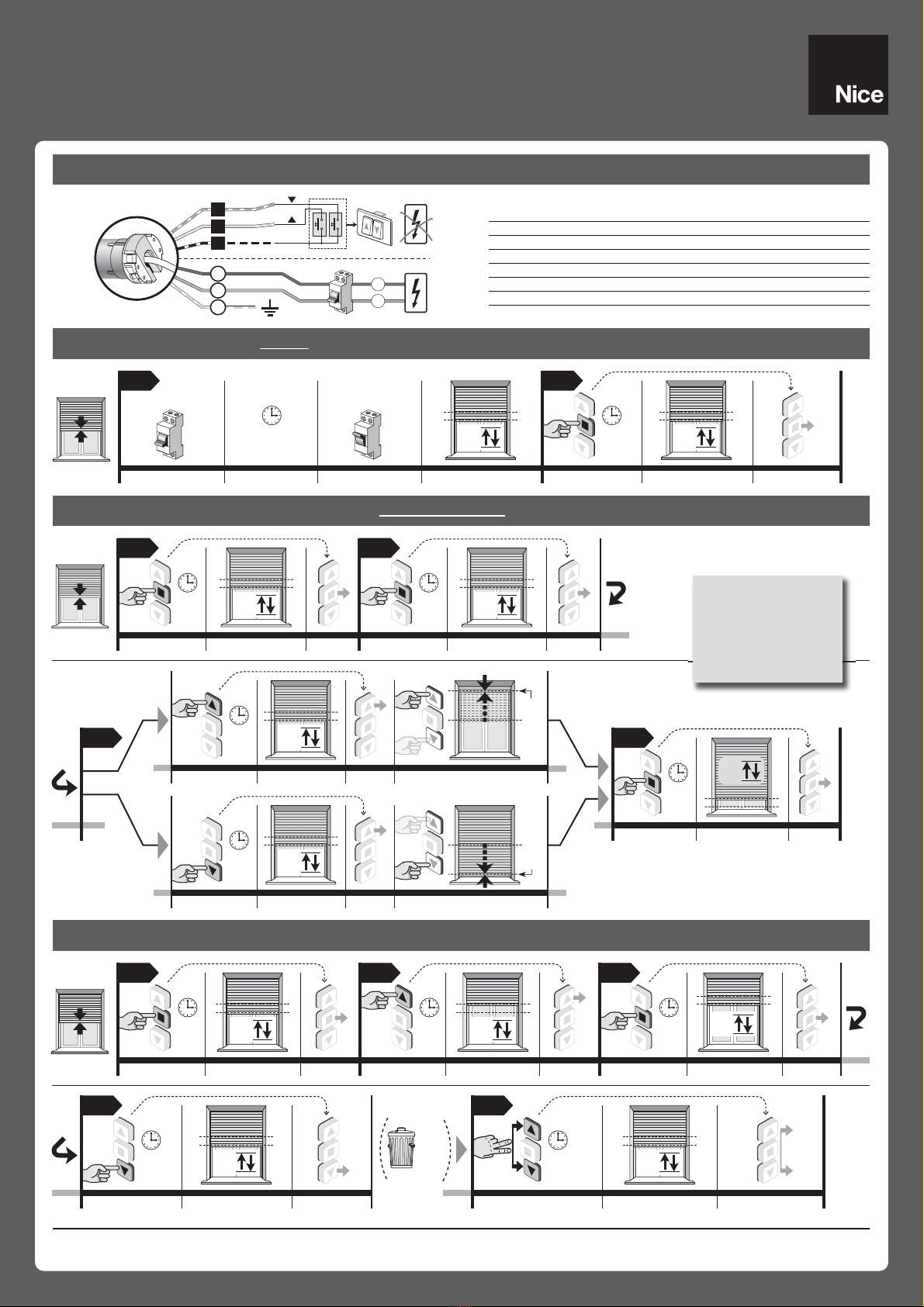 Nice