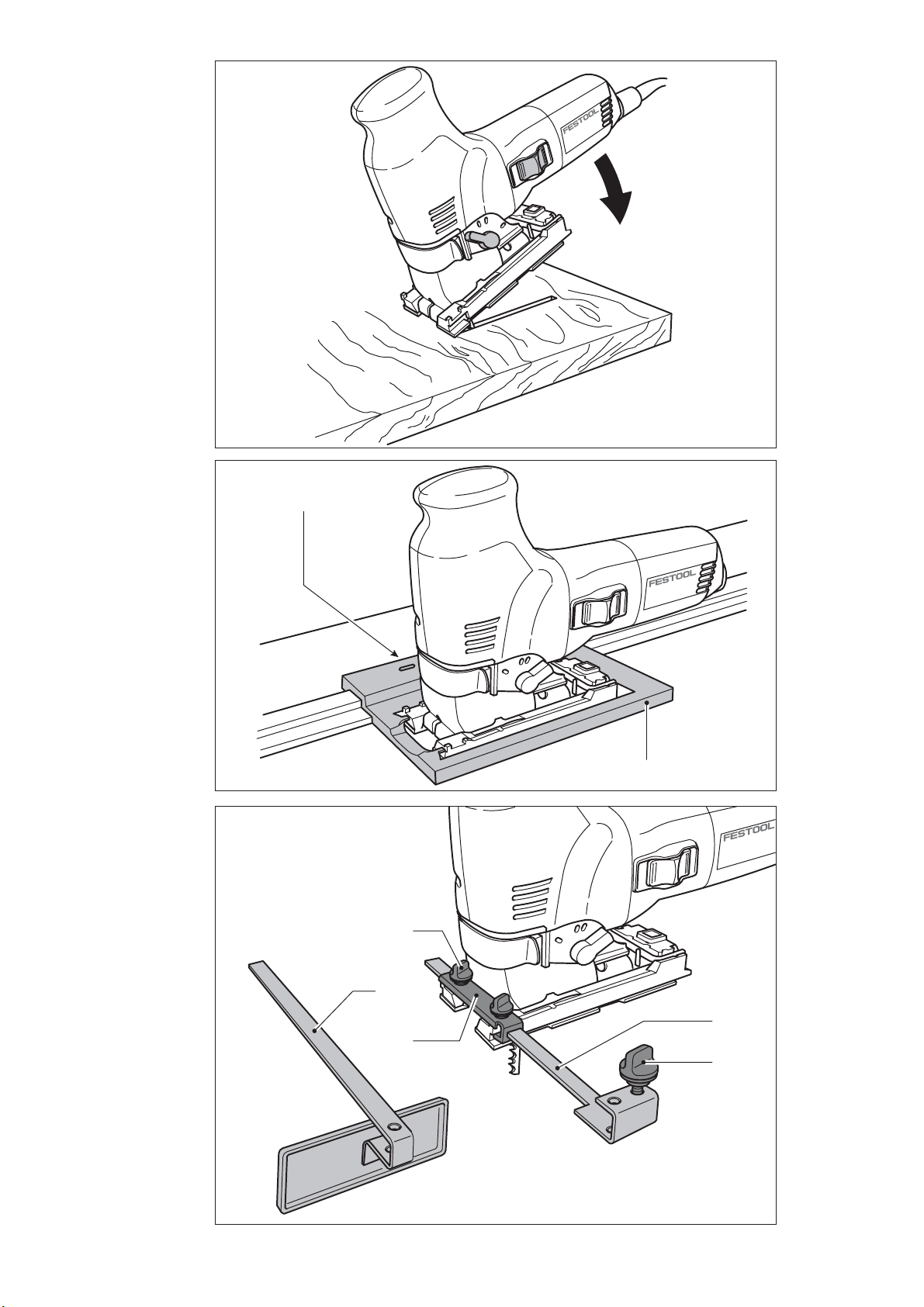 FESTOOL

FESTOOL

FESTOOL