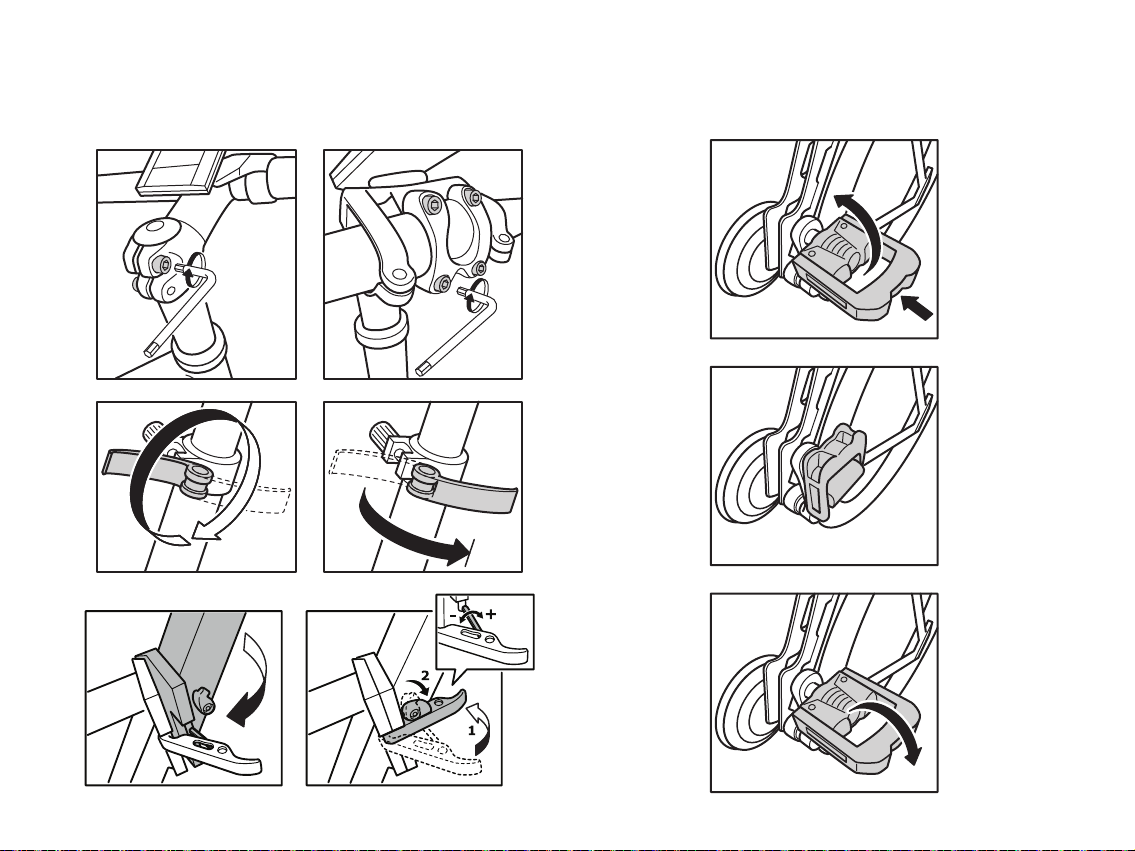 - +
2
1