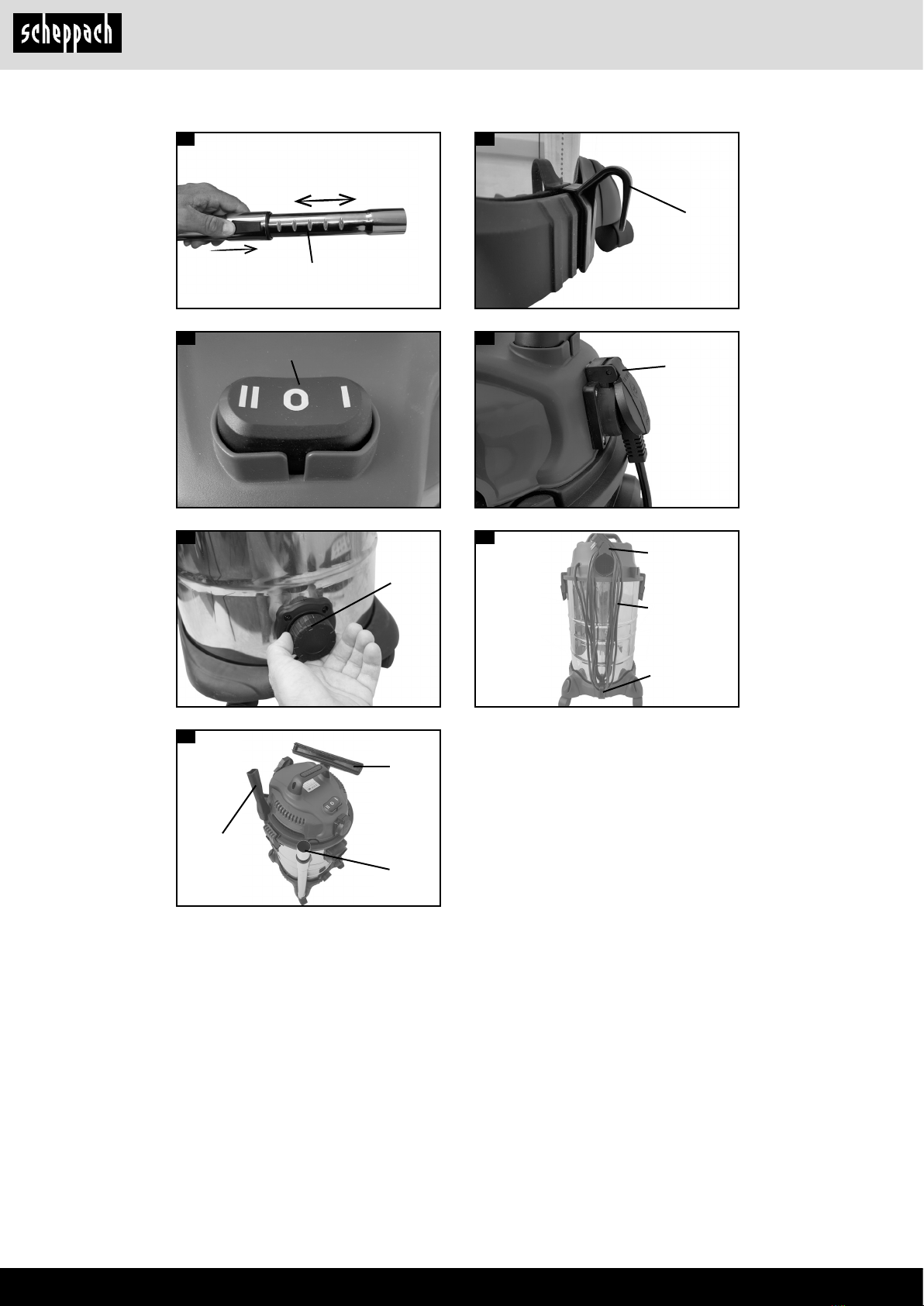 scheppach

II O I