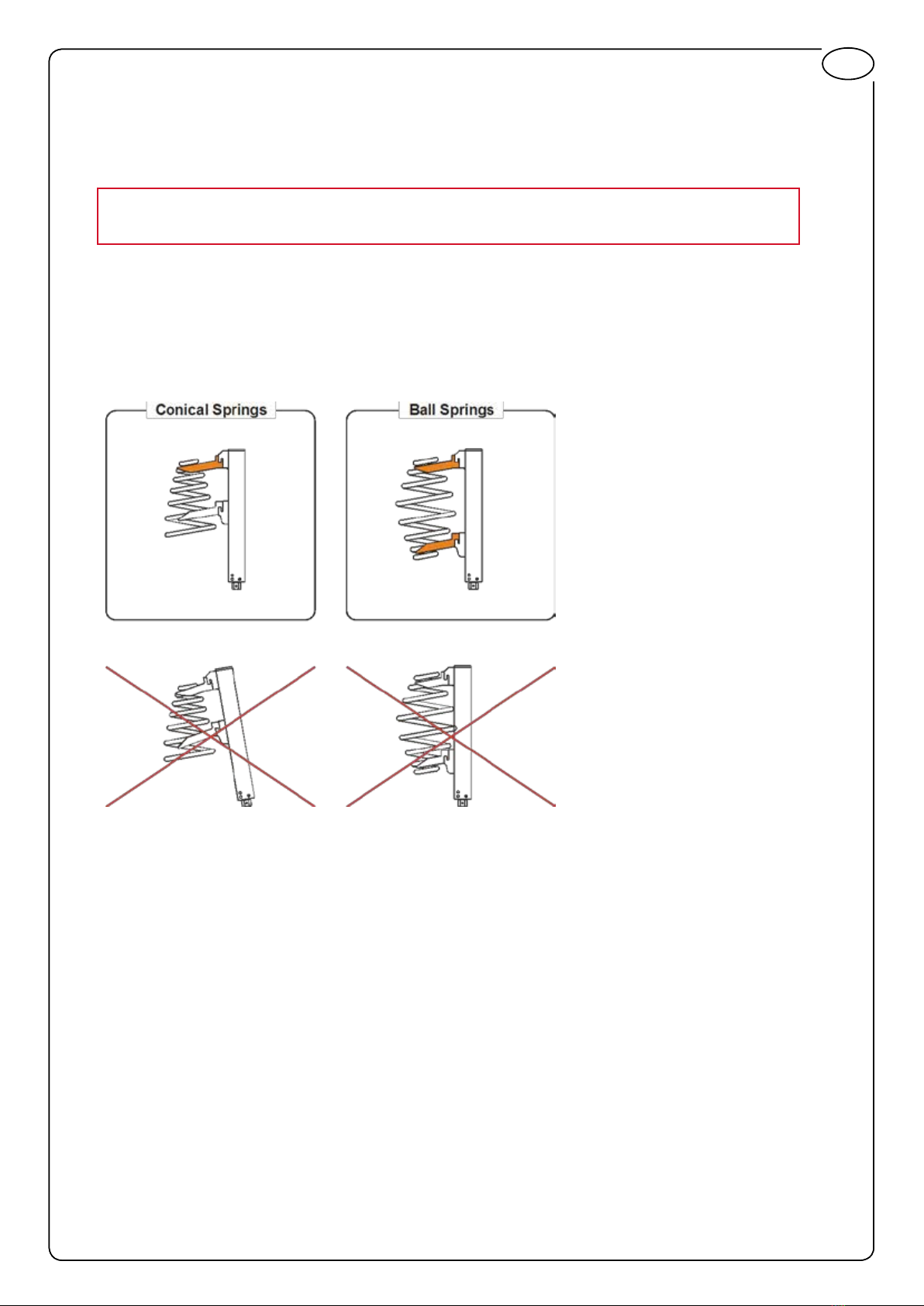 Conical Springs

Ball Springs