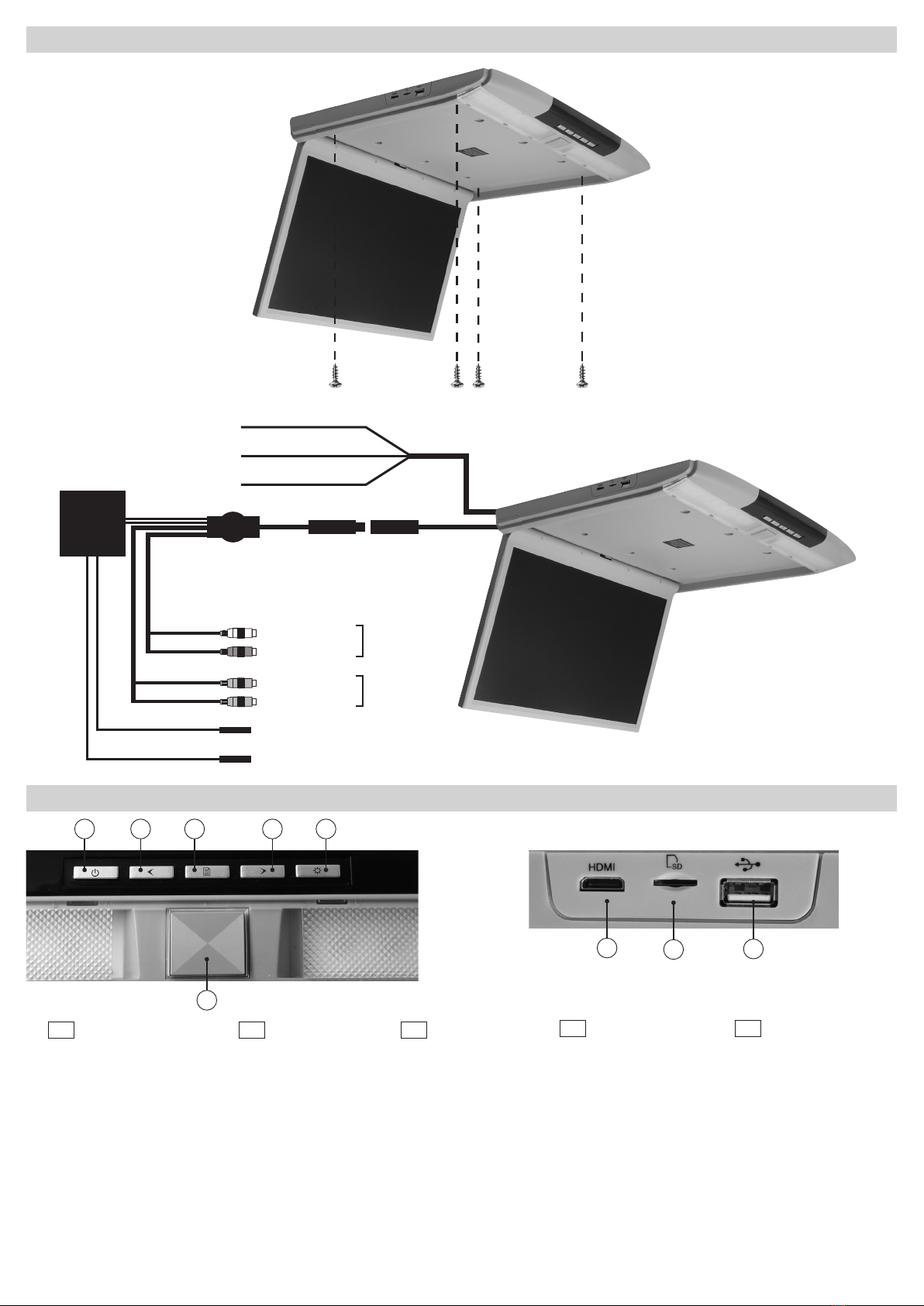 HDMI

SD