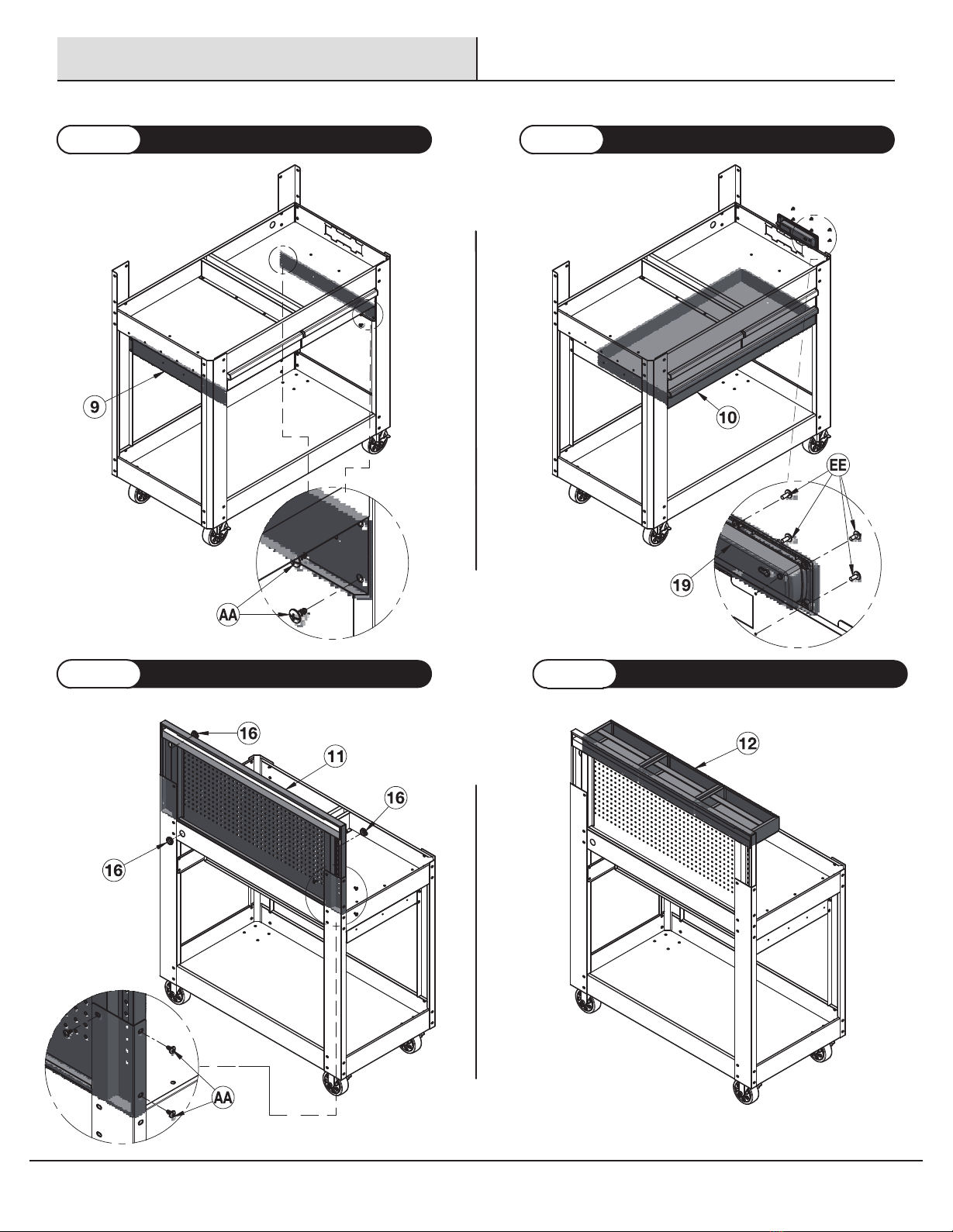 9

AA

10

EE

19

16

11

16

16

AA

12