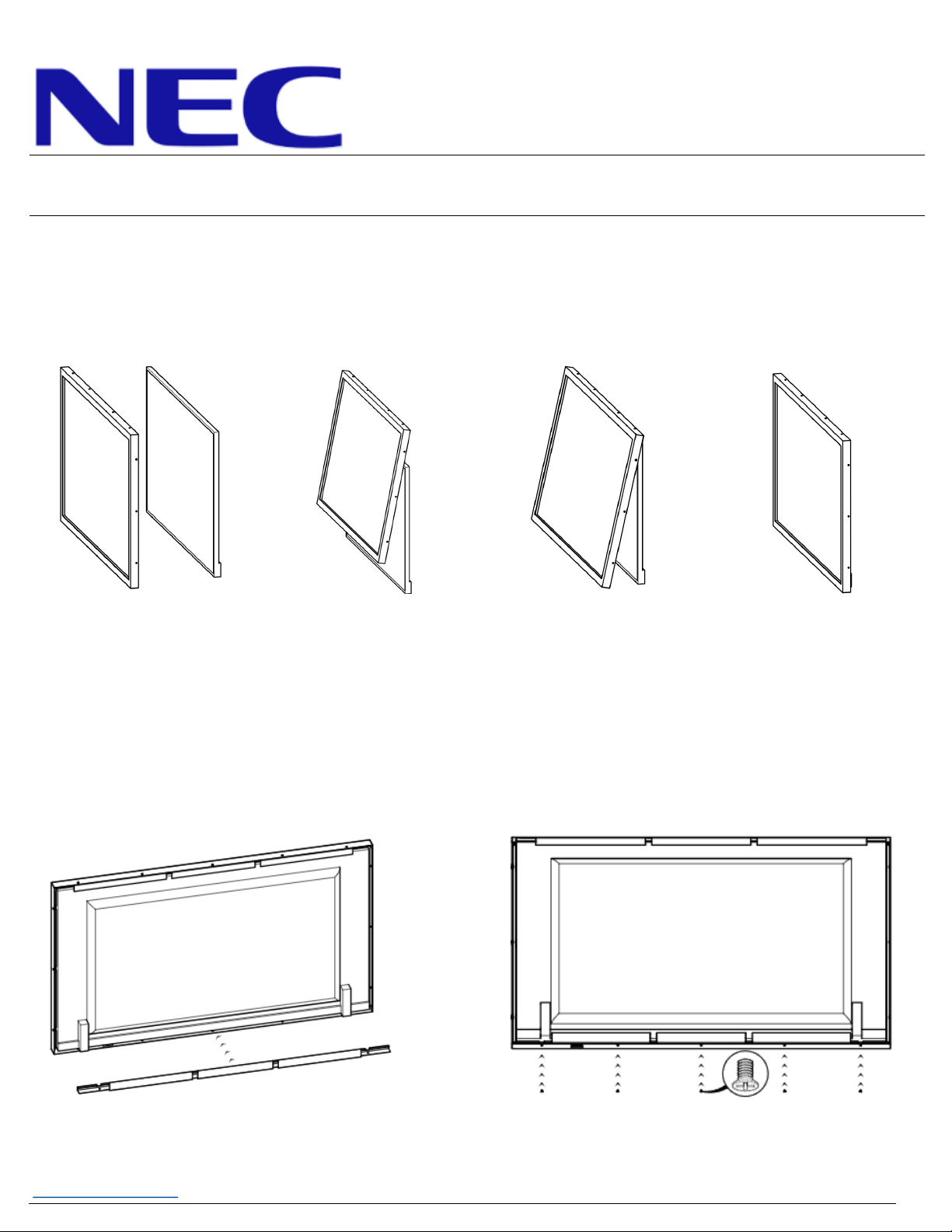 NEC