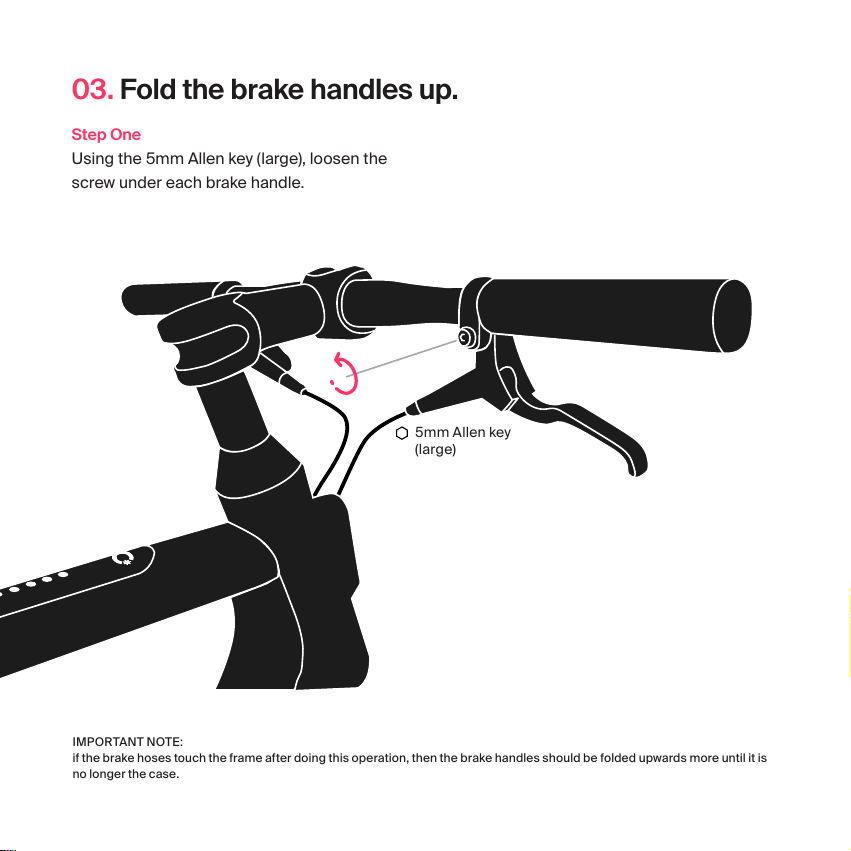 03. Fold the brake handles up.

Step One
Using the 5mm Allen key (large), loosen the screw under each brake handle.

5mm Allen key (large)

IMPORTANT NOTE:
if the brake hoses touch the frame after doing this operation, then the brake handles should be folded upwards more until it is no longer the case.