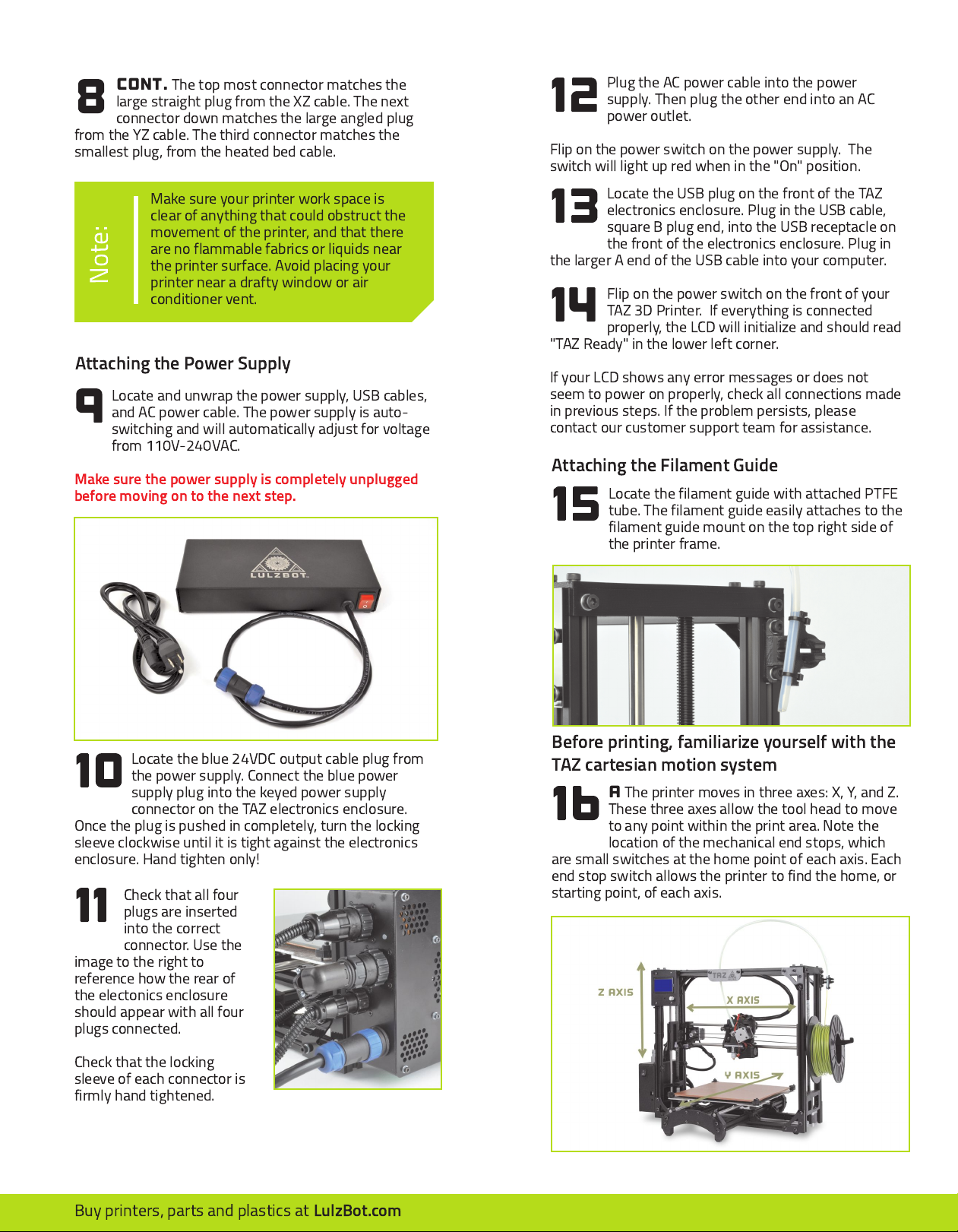 8 CONT. The top most connector matches the large straight plug from the XZ cable. The next connector down matches the large angled plug from the YZ cable. The third connector matches the smallest plug, from the heated bed cable.

Note:

Make sure your printer work space is clear of anything that could obstruct the movement of the printer, and that there are no flammable fabrics or liquids near the printer surface. Avoid placing your printer near a drafty window or air conditioner vent.

Attaching the Power Supply

9 Locate and unwrap the power supply, USB cables, and AC power cable. The power supply is auto-switching and will automatically adjust for voltage from 110V-240VAC.

Make sure the power supply is completely unplugged before moving on to the next step.

LULZBOT

10 Locate the blue 24VDC output cable plug from the power supply. Connect the blue power supply plug into the keyed power supply connector on the TAZ electronics enclosure. Once the plug is pushed in completely, turn the locking sleeve clockwise until it is tight against the electronics enclosure. Hand tighten only!

11 Check that all four plugs are inserted into the correct connector. Use the image to the right to reference how the rear of the electonics enclosure should appear with all four plugs connected.

Check that the locking sleeve of each connector is firmly hand tightened.

12 Plug the AC power cable into the power supply. Then plug the other end into an AC power outlet.

Flip on the power switch on the power supply. The switch will light up red when in the "On" position.

13 Locate the USB plug on the front of the TAZ electronics enclosure. Plug in the USB cable, square B plug end, into the USB receptacle on the front of the electronics enclosure. Plug in the larger A end of the USB cable into your computer.

14 Flip on the power switch on the front of your TAZ 3D Printer. If everything is connected properly, the LCD will initialize and should read "TAZ Ready" in the lower left corner.

If your LCD shows any error messages or does not seem to power on properly, check all connections made in previous steps. If the problem persists, please contact our customer support team for assistance.

Attaching the Filament Guide

15 Locate the filament guide with attached PTFE tube. The filament guide easily attaches to the filament guide mount on the top right side of the printer frame.

Before printing, familiarize yourself with the TAZ cartesian motion system

16 A The printer moves in three axes: X, Y, and Z. These three axes allow the tool head to move to any point within the print area. Note the location of the mechanical end stops, which are small switches at the home point of each axis. Each end stop switch allows the printer to find the home, or starting point, of each axis.

Z AXIS
TAZ
X AXIS
Y AXIS

Buy printers, parts and plastics at LulzBot.com