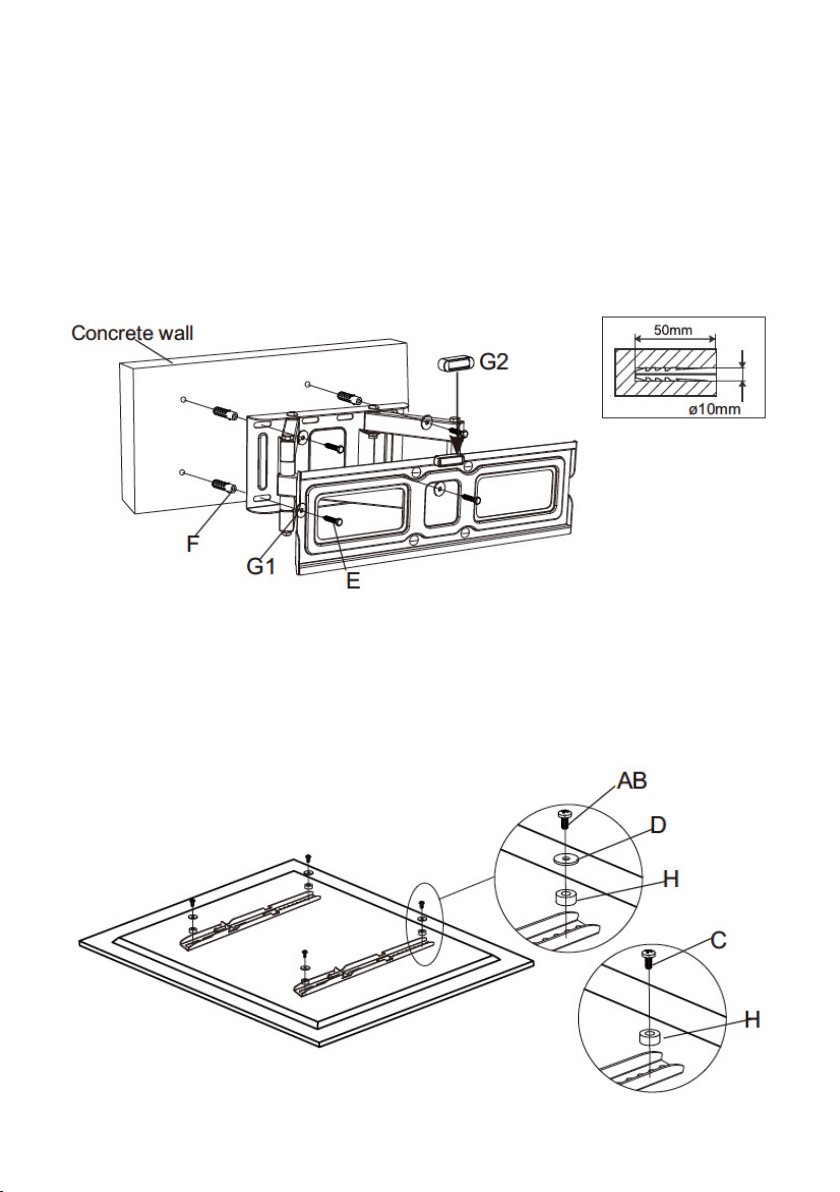 Concrete wall

G2

50mm

ø10mm

F

G1

E

AB

D

H

C

H