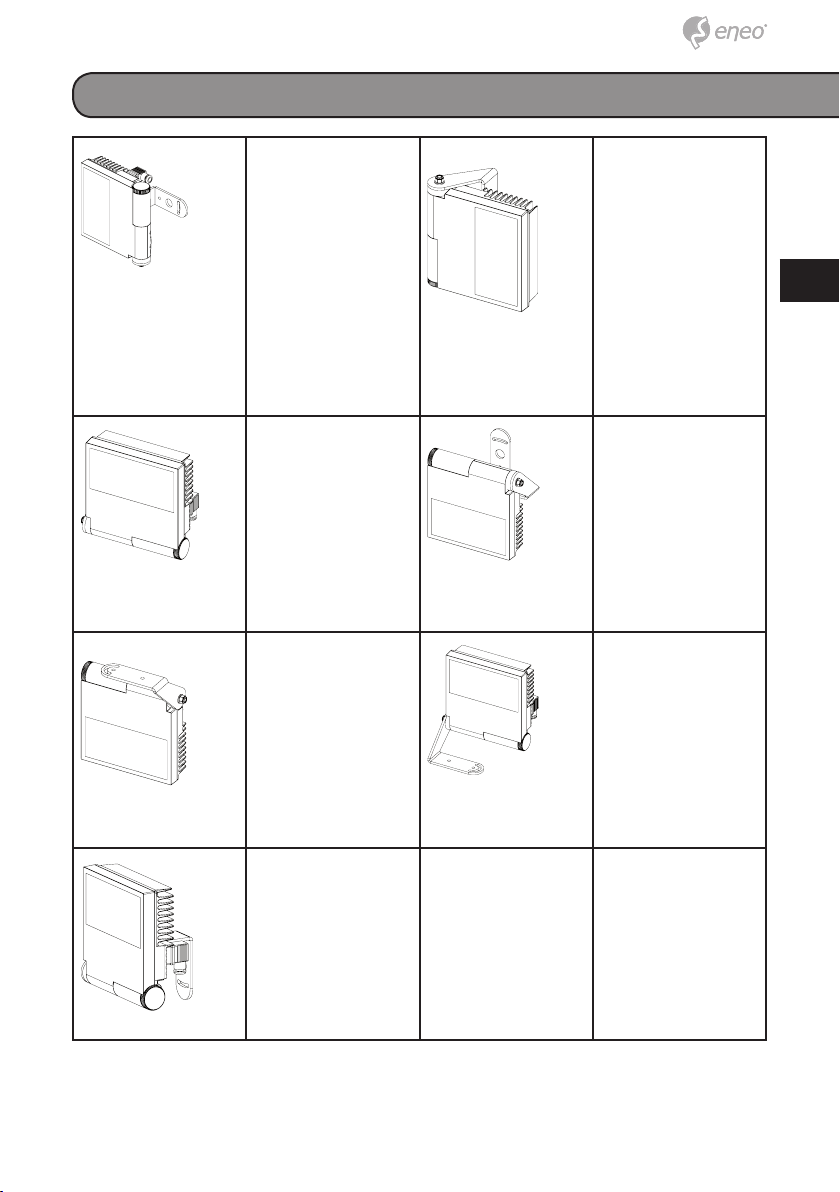 eneo