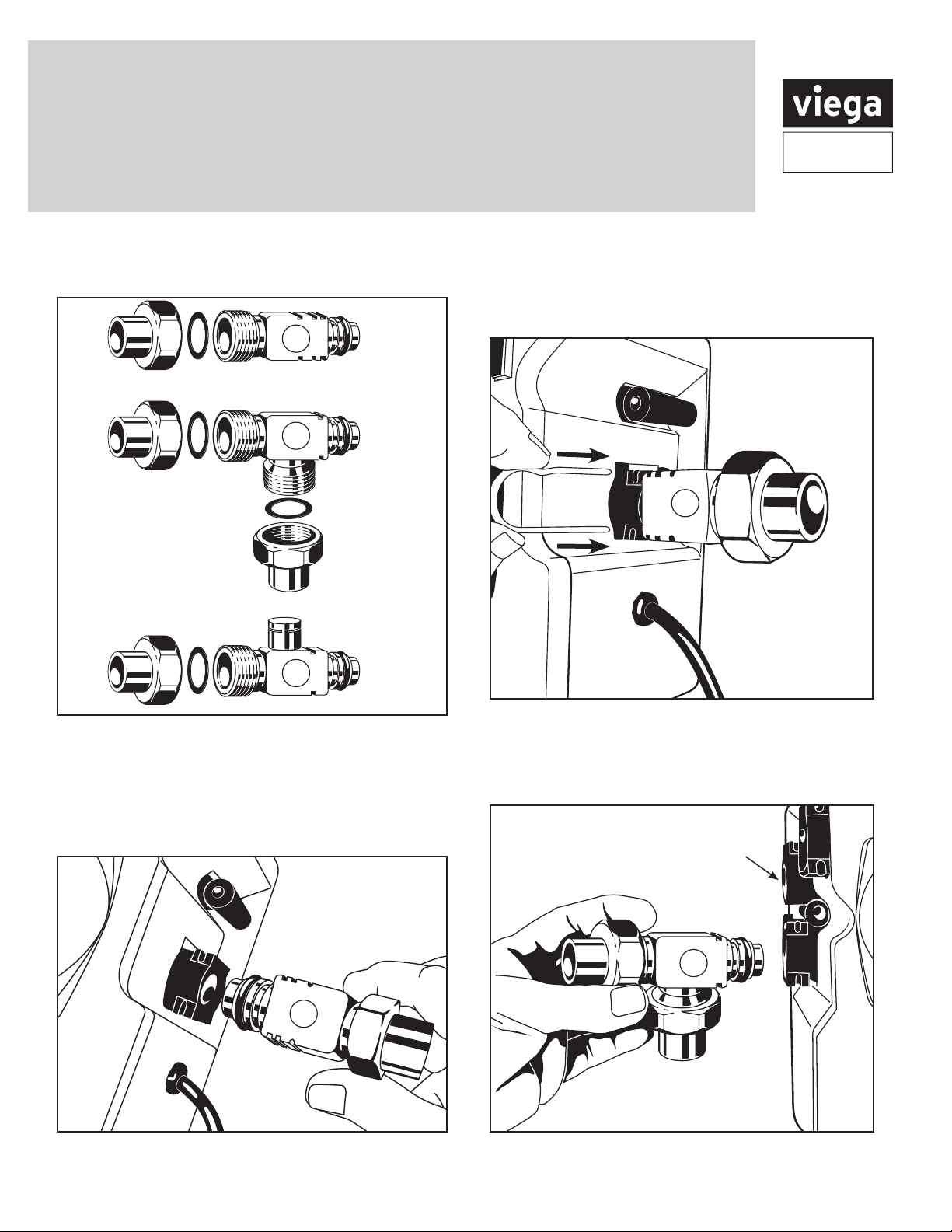 viega