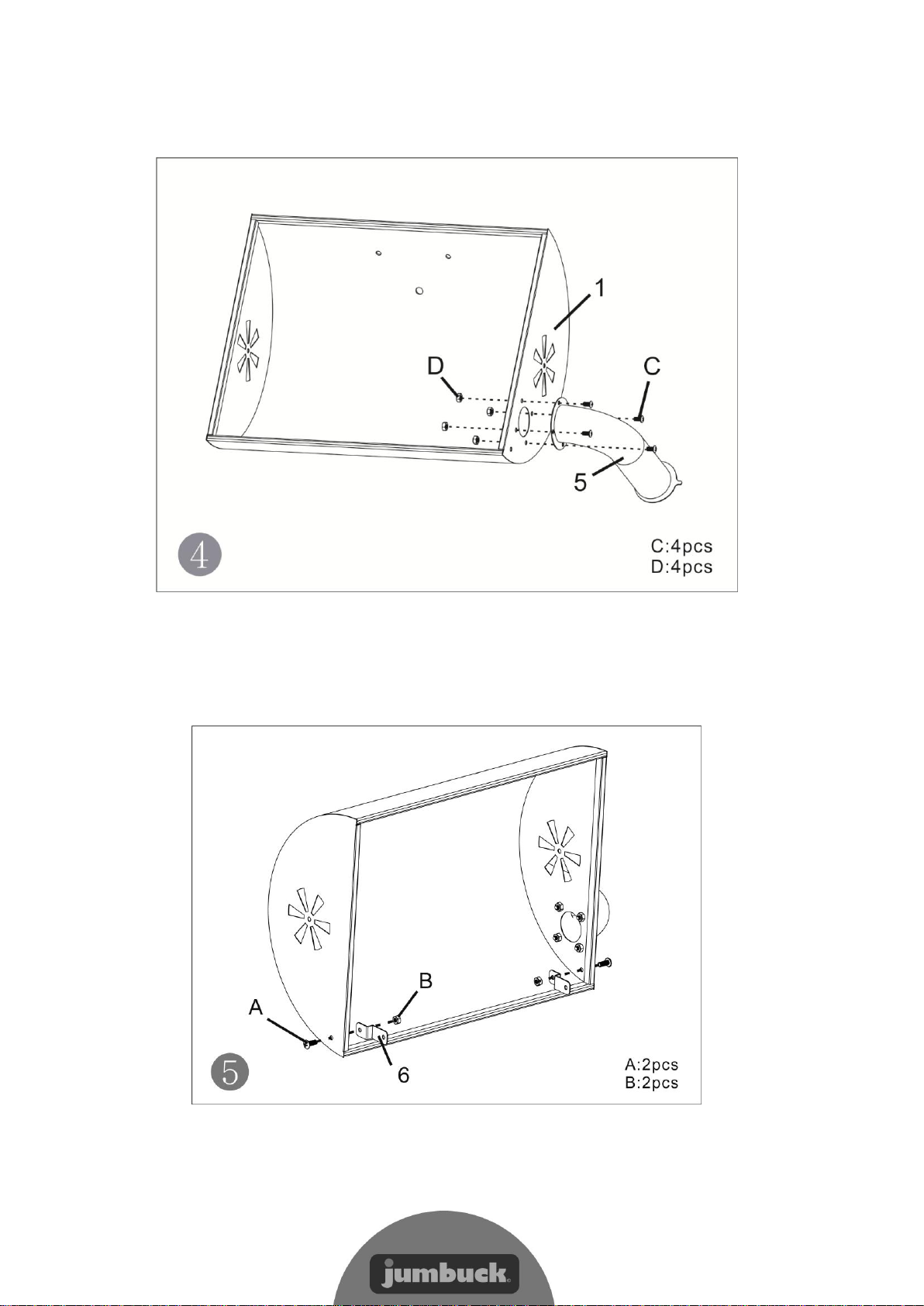 1

D

C

5

4

C:4pcs
D:4pcs

B

A

6

5

A:2pcs
B:2pcs

jumbuck