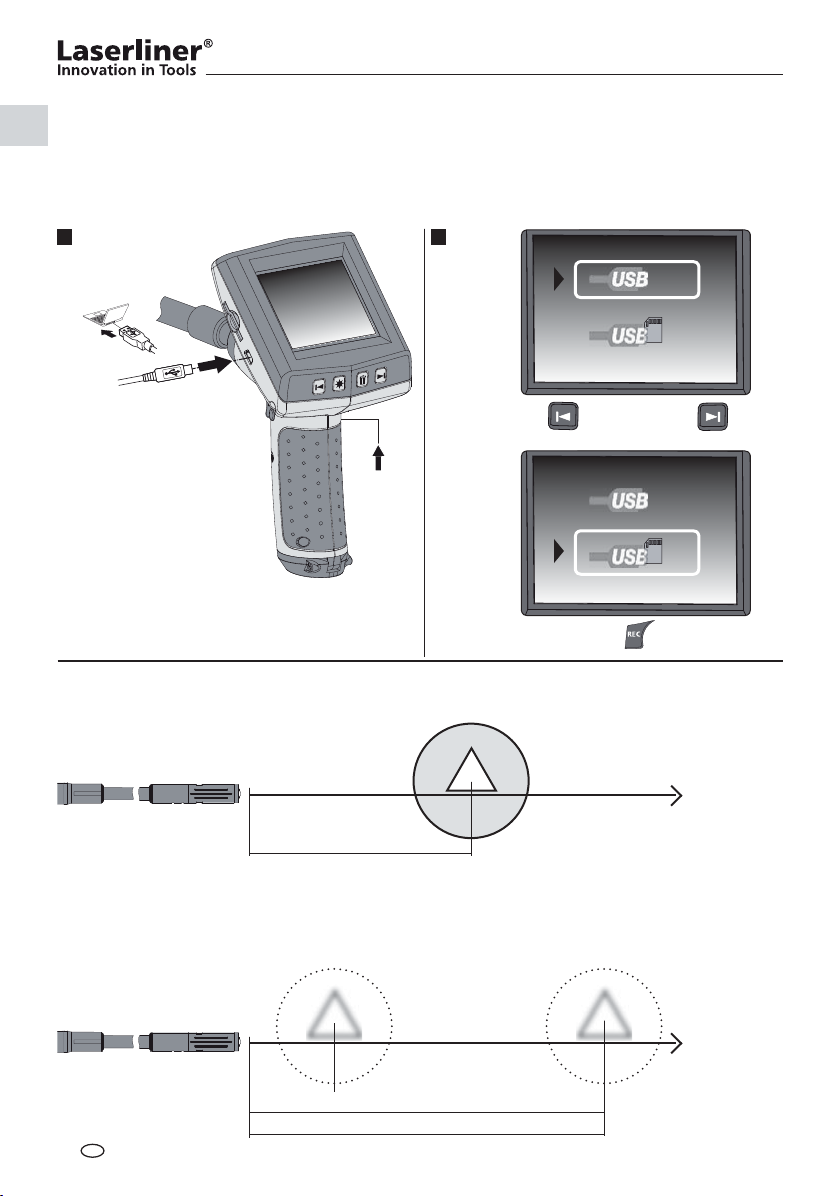 Laserliner®
Innovation in Tools

USB

USB

USB

USB

REC