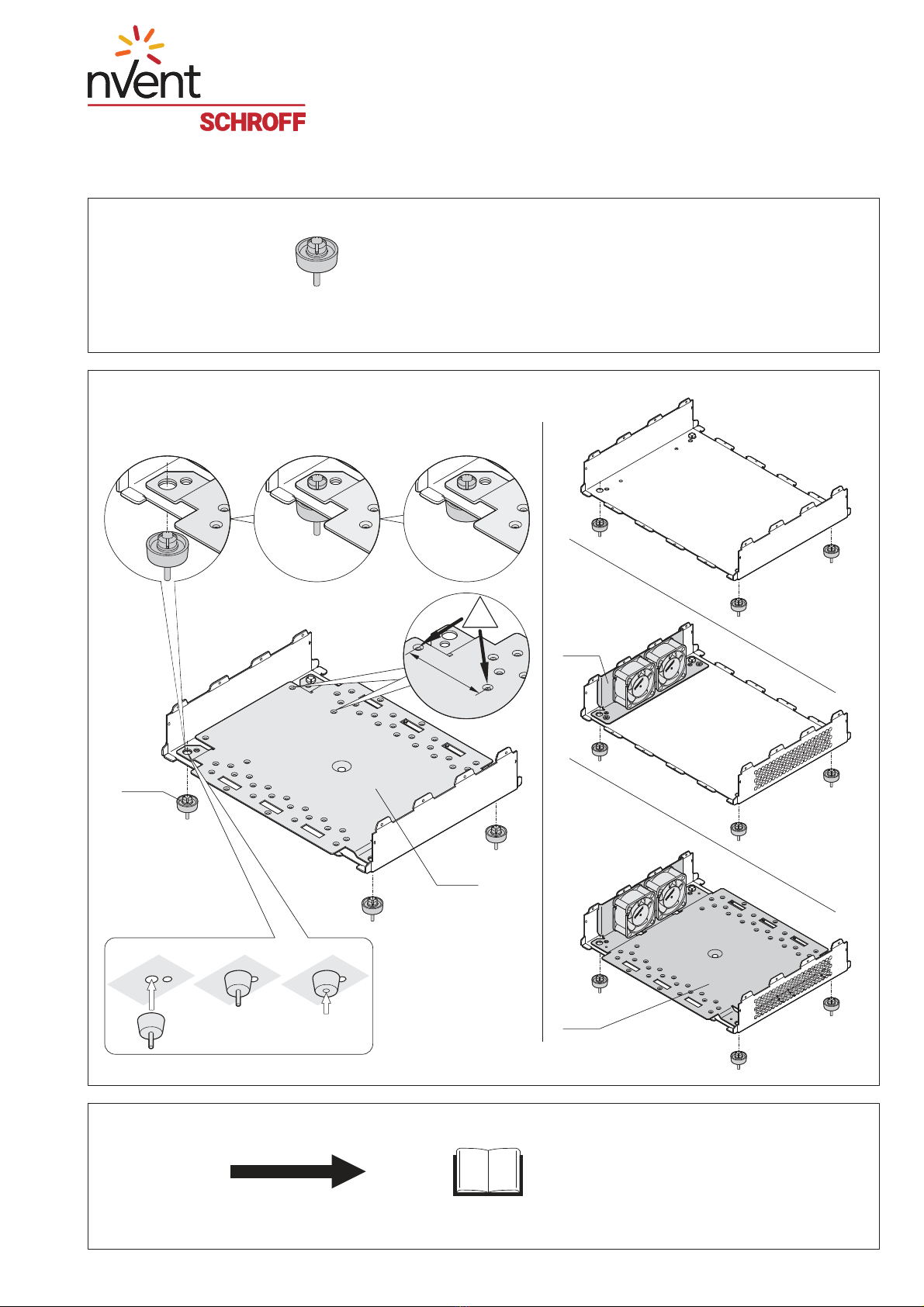 nVent
SCHROFF