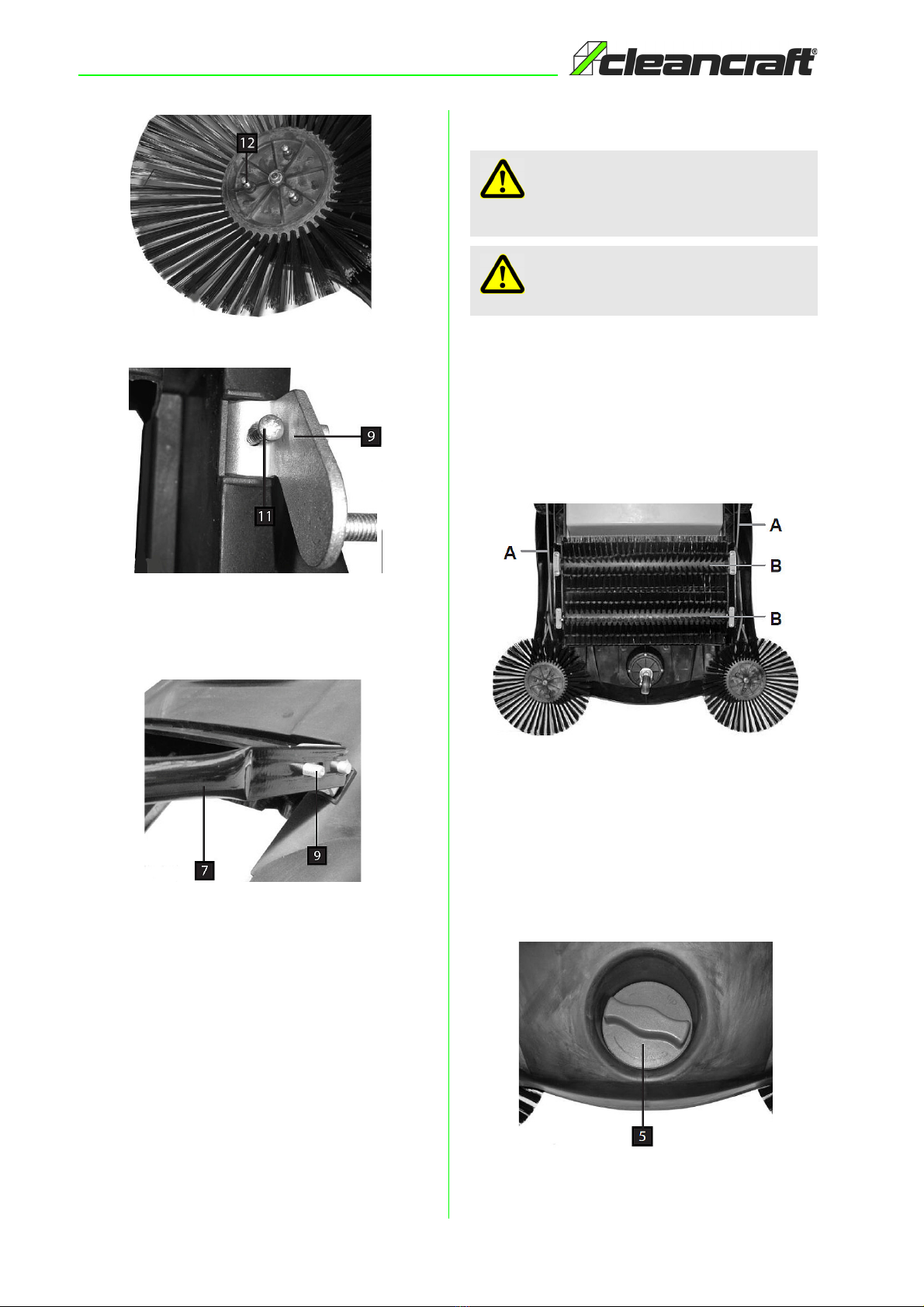 cleancraft®

12

9

11

7

9

A

A

B

B

5