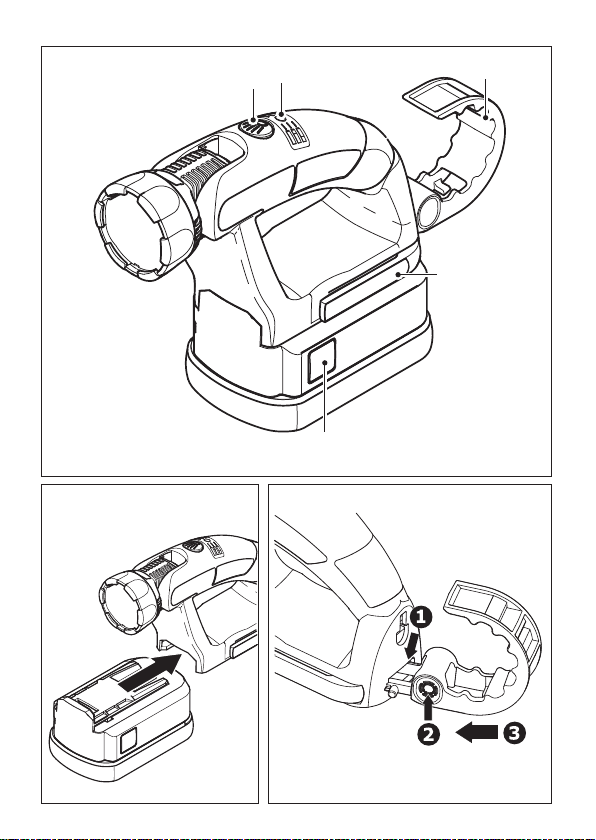 1
2
3