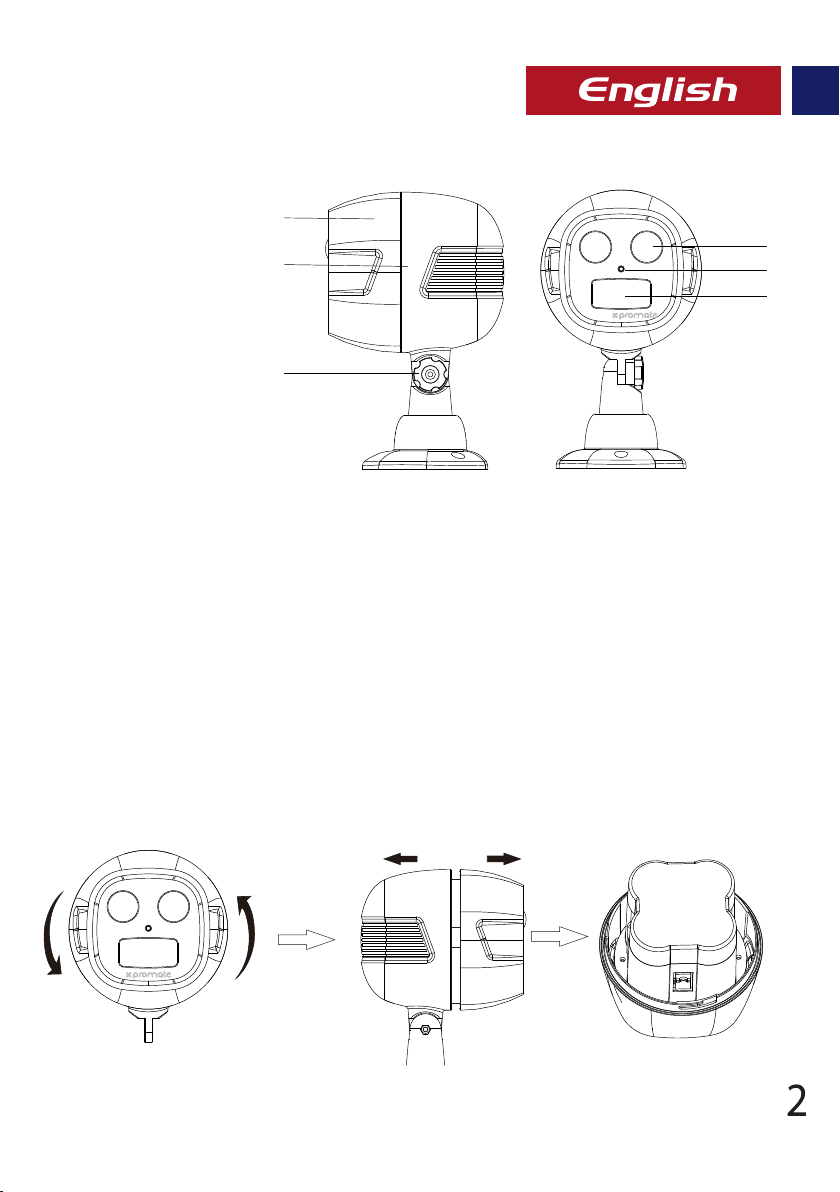 English

promate

promate

2