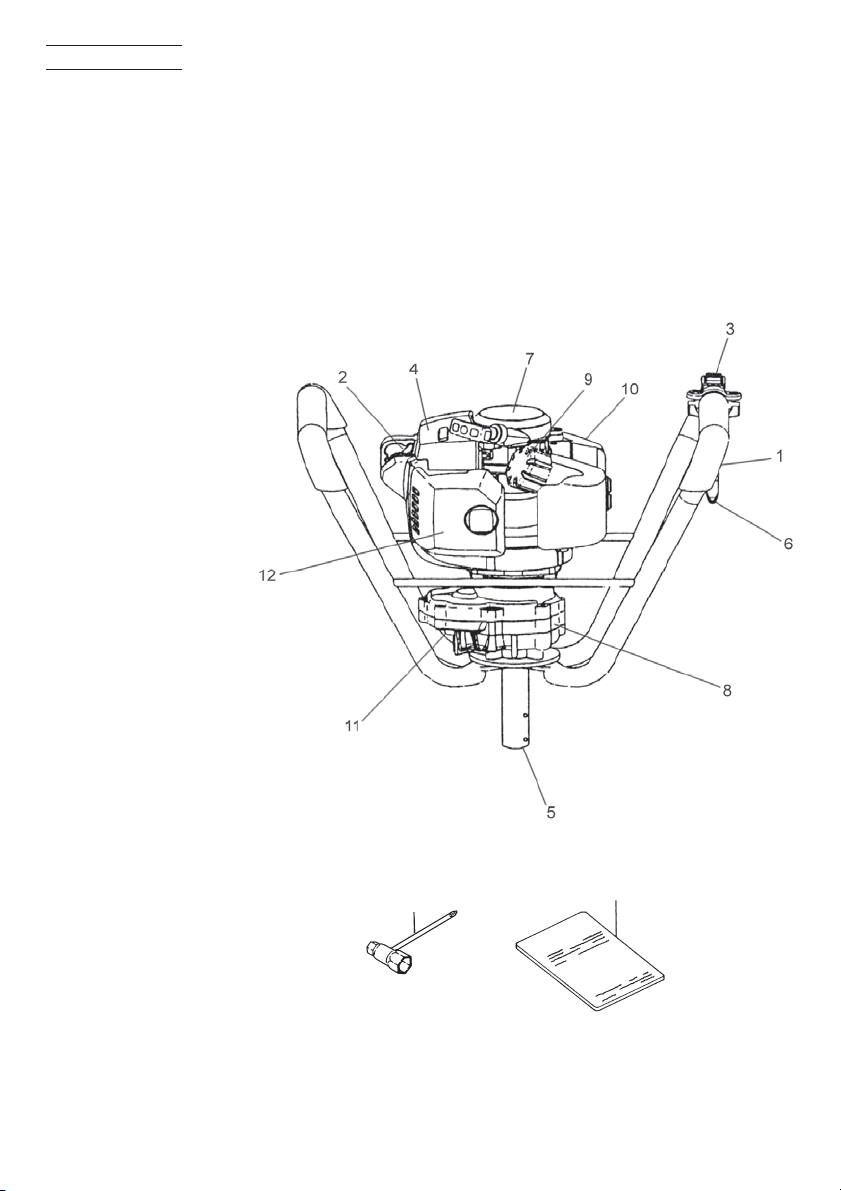 3
7
2
4
9
10
1
6
12
8
11
5