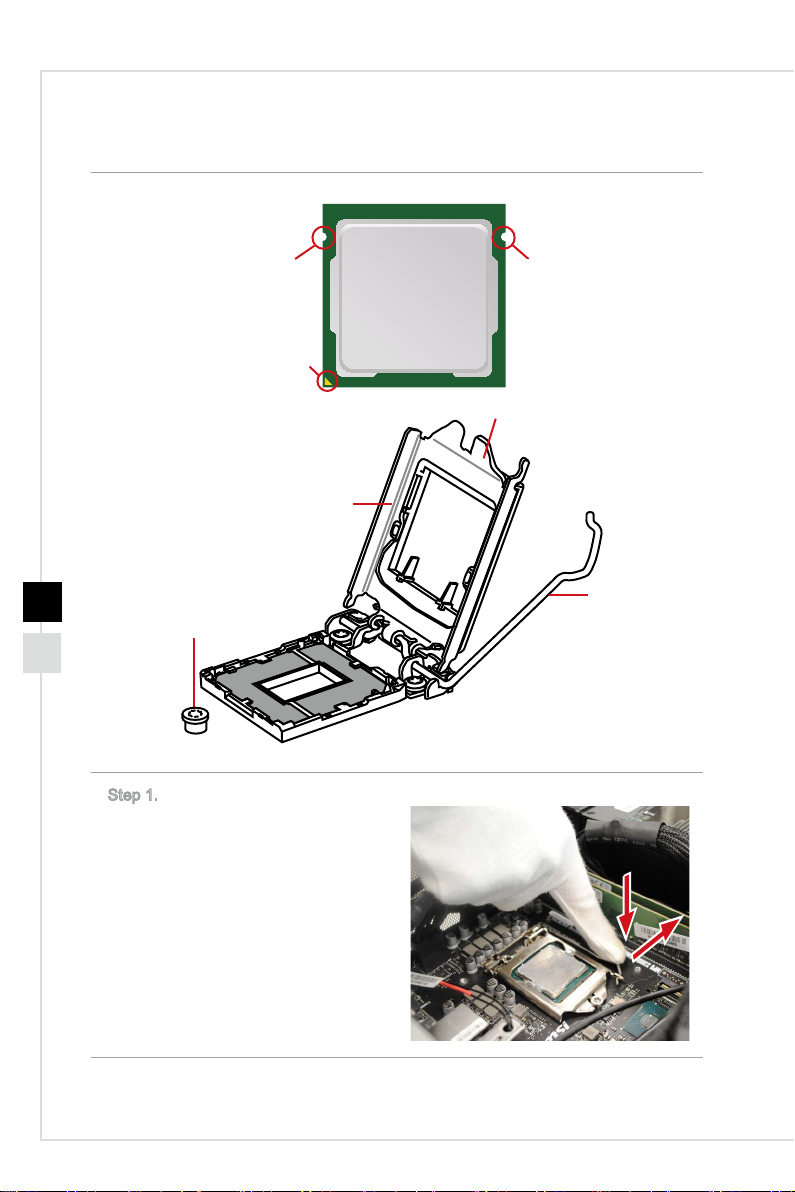 Step 1.