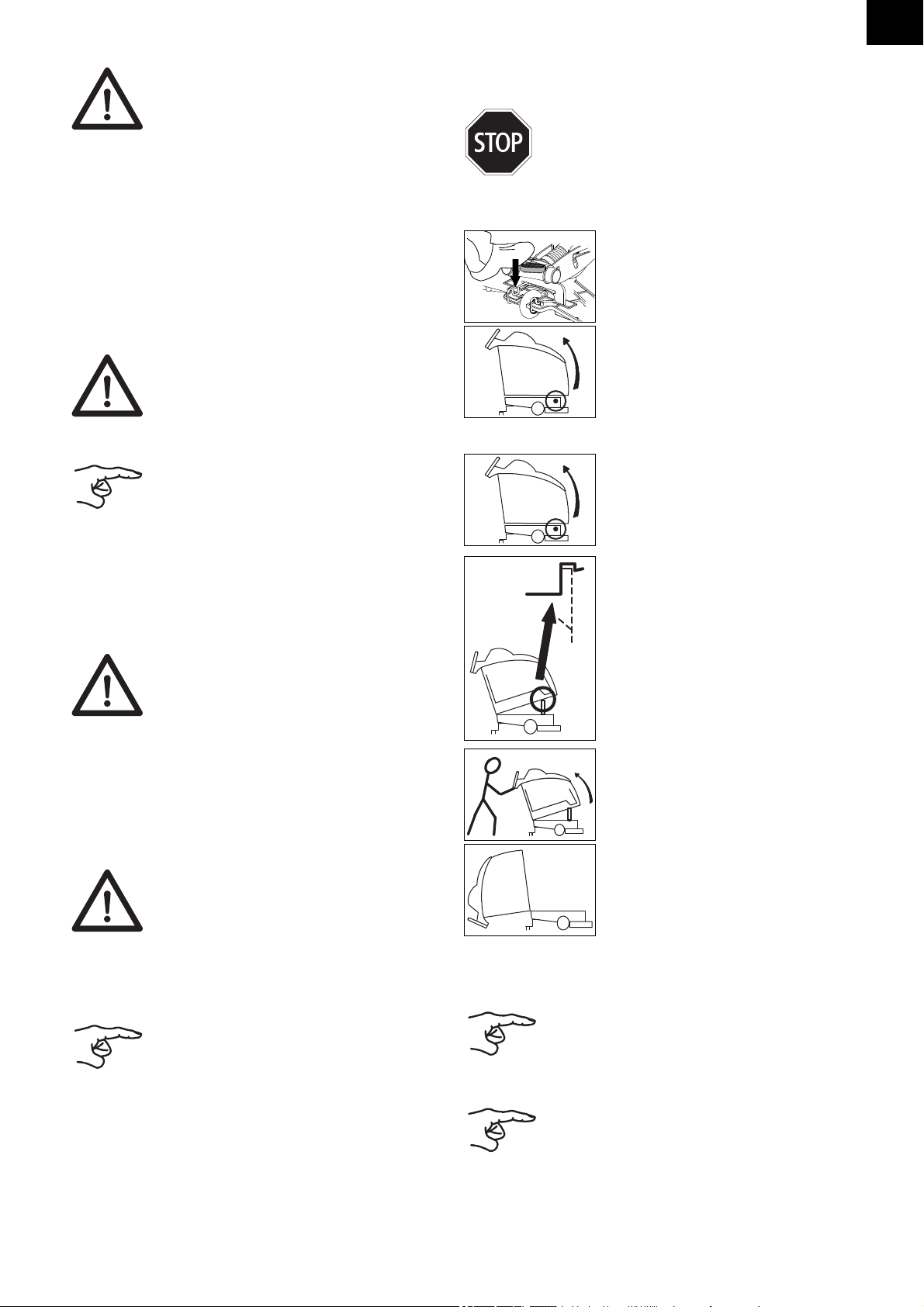 STOP