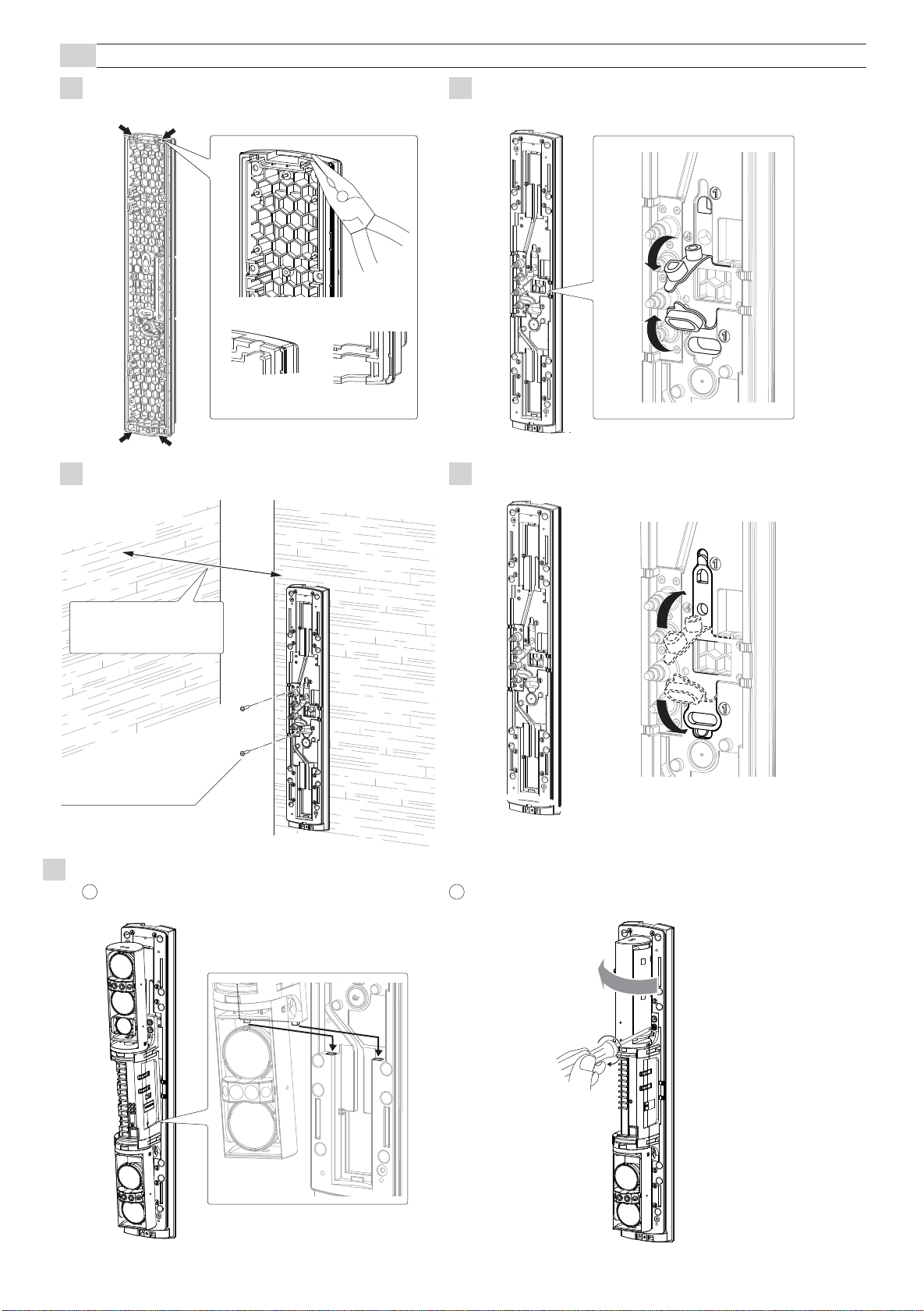 ①

①

①

①