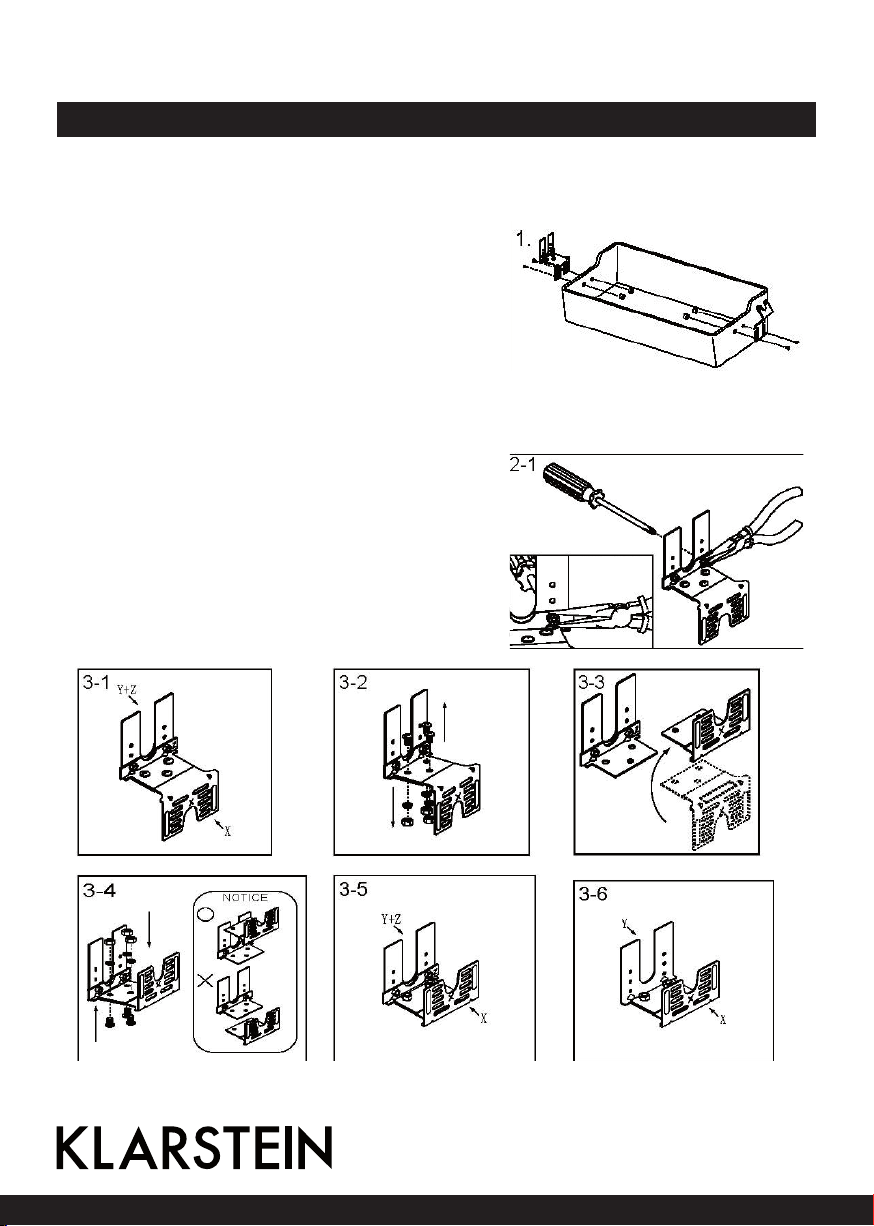 1.

2-1

3-1 Y+Z

X

3-2

3-3

3-4

NOTICE

3-5 Y+Z

X

3-6 Y

X

KLARSTEIN