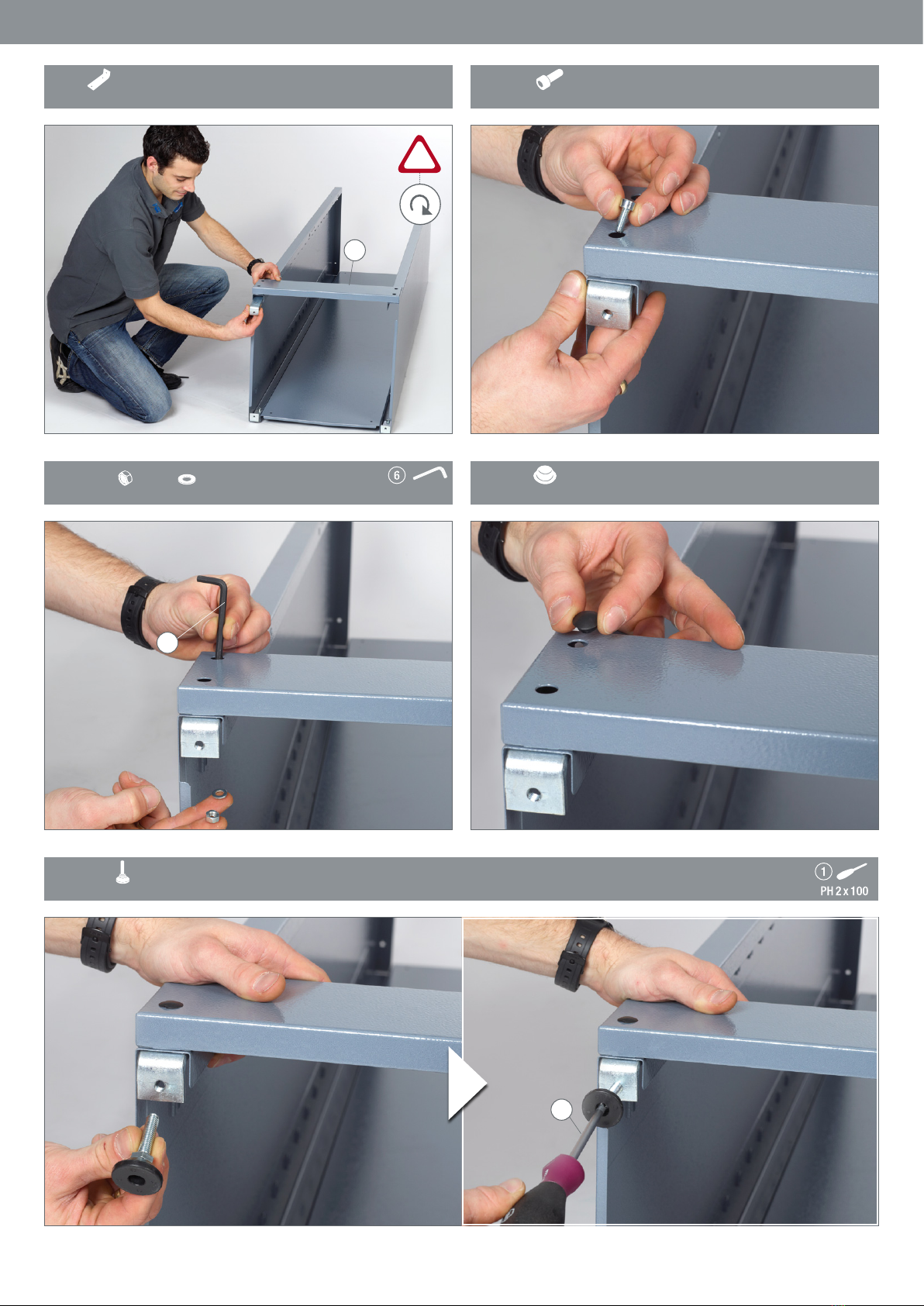 6

1
PH 2 x 100