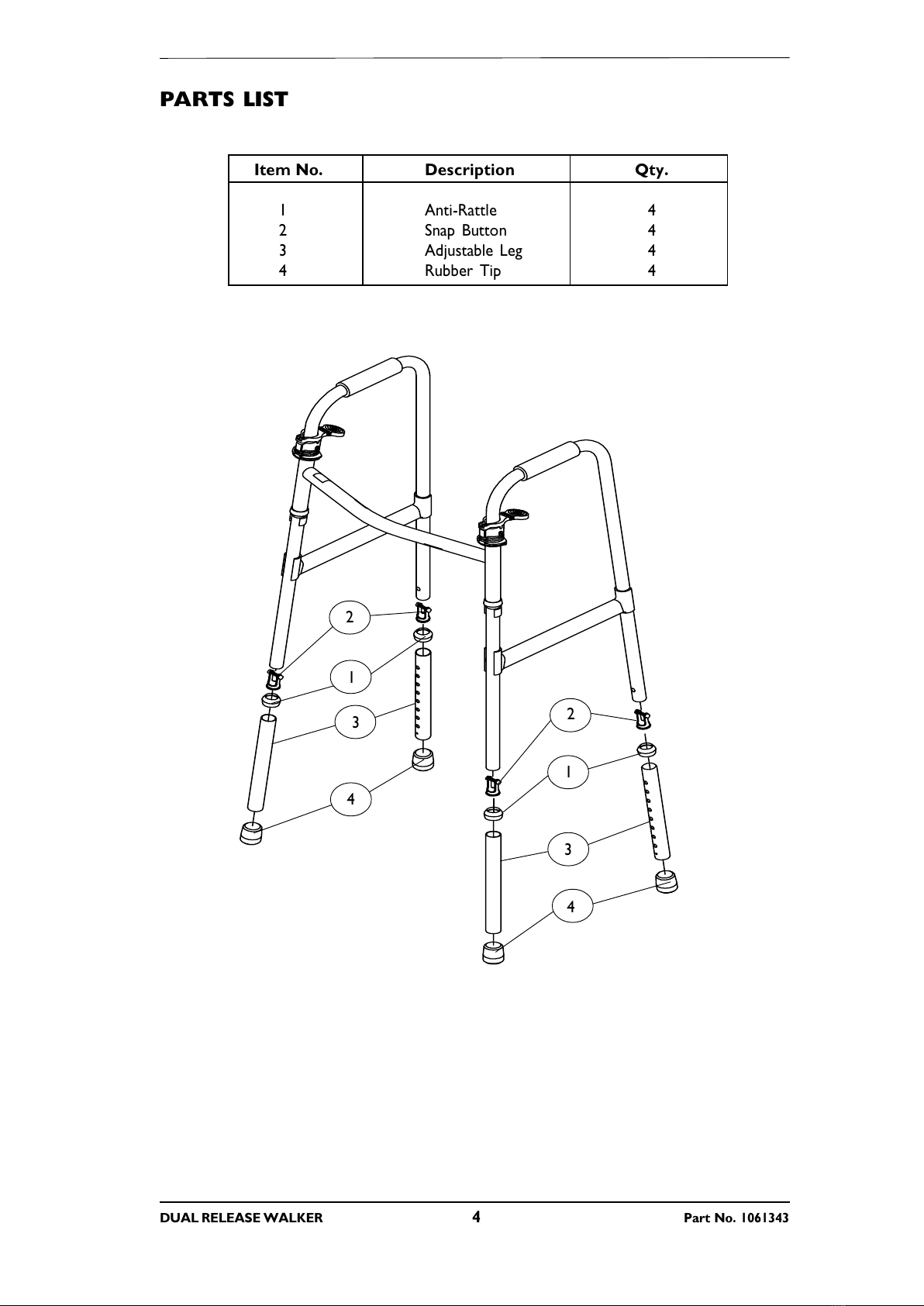 PARTS LIST

| Item No. | Description | Qty. |
|---|---|---|
| 1 | Anti-Rattle | 4 |
| 2 | Snap Button | 4 |
| 3 | Adjustable Leg | 4 |
| 4 | Rubber Tip | 4 |

2

1

3

4

2

1

3

4

DUAL RELEASE WALKER 4 Part No. 1061343