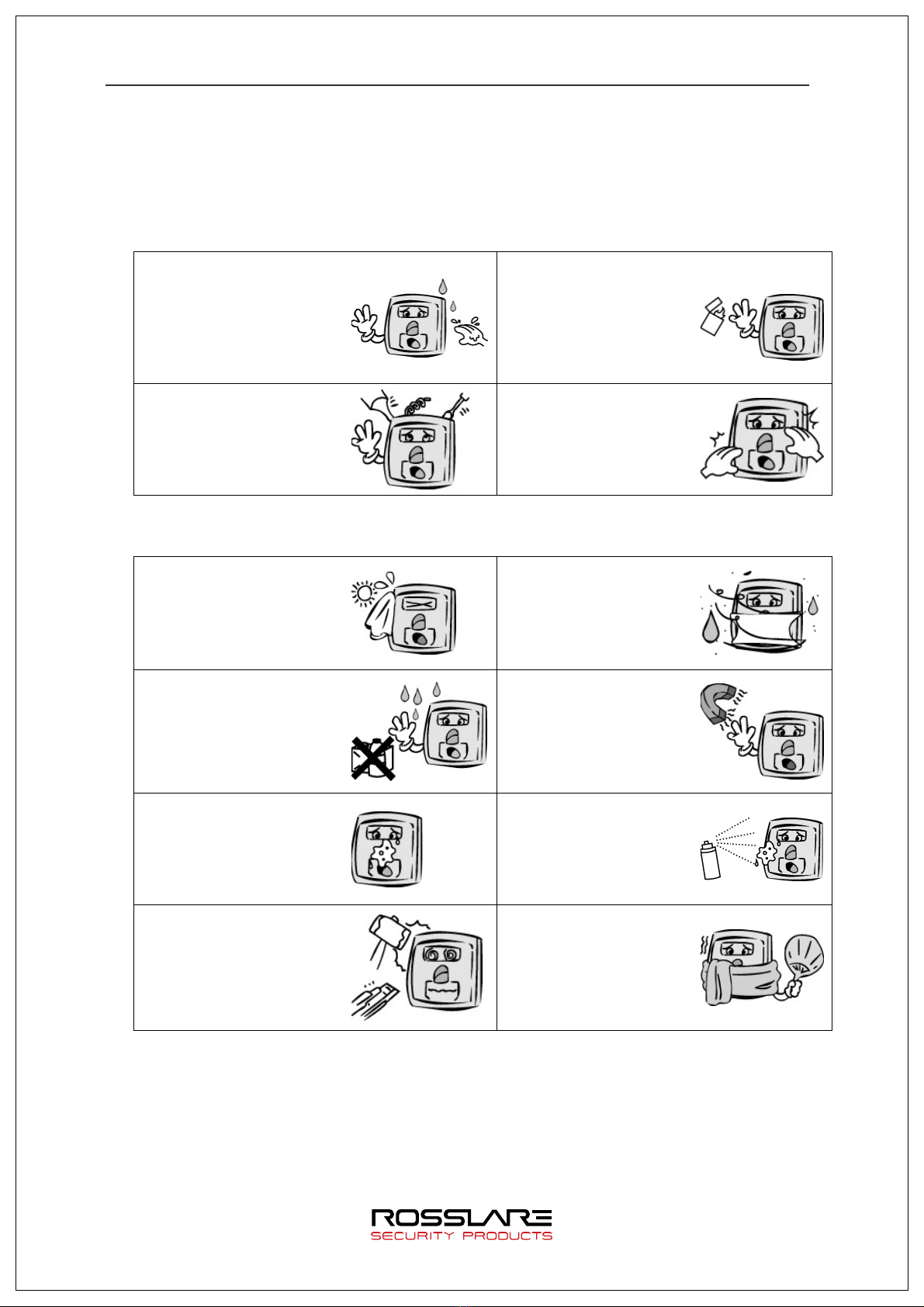 ROSSLARE
SECURITY PRODUCTS