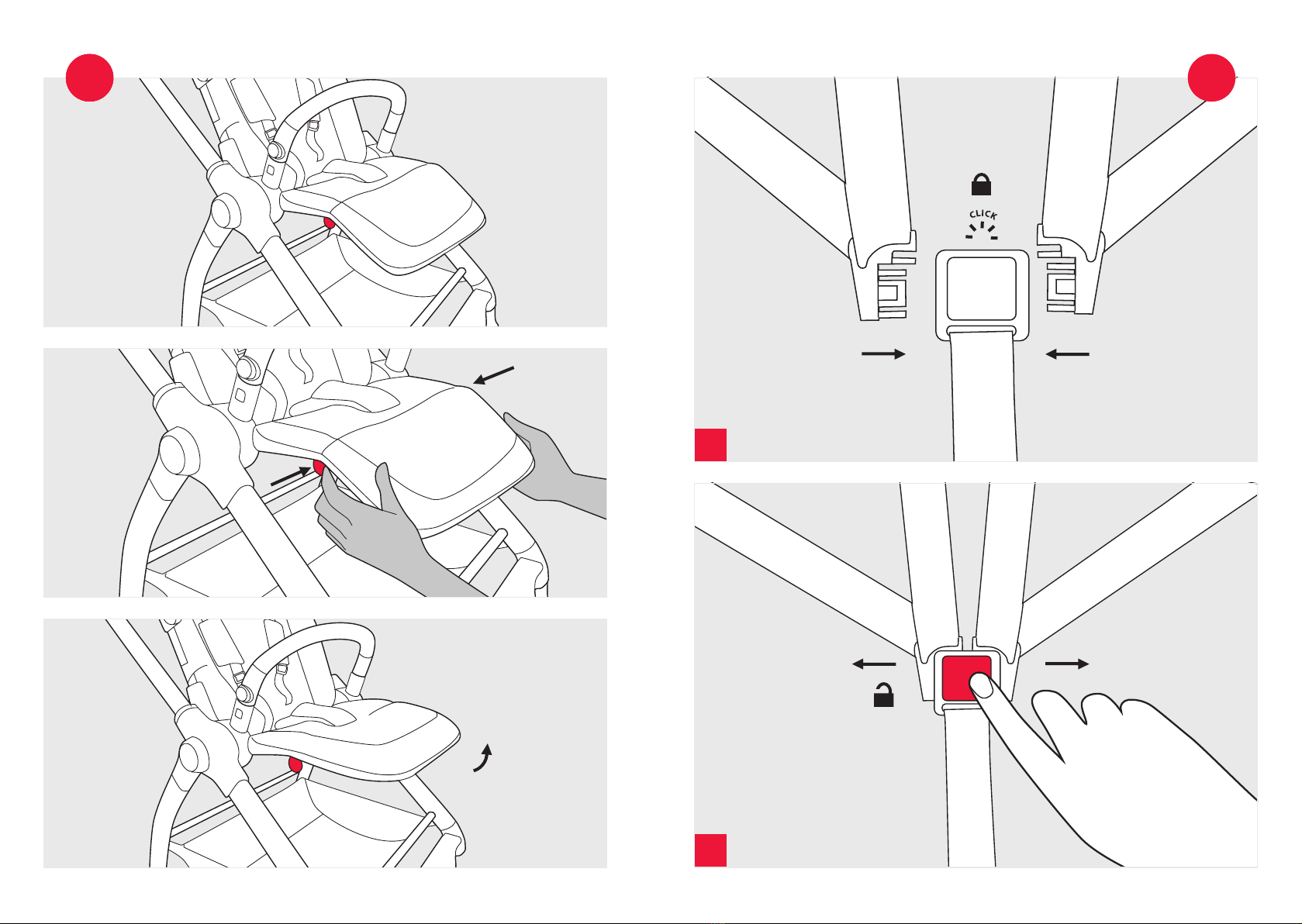 CLICK