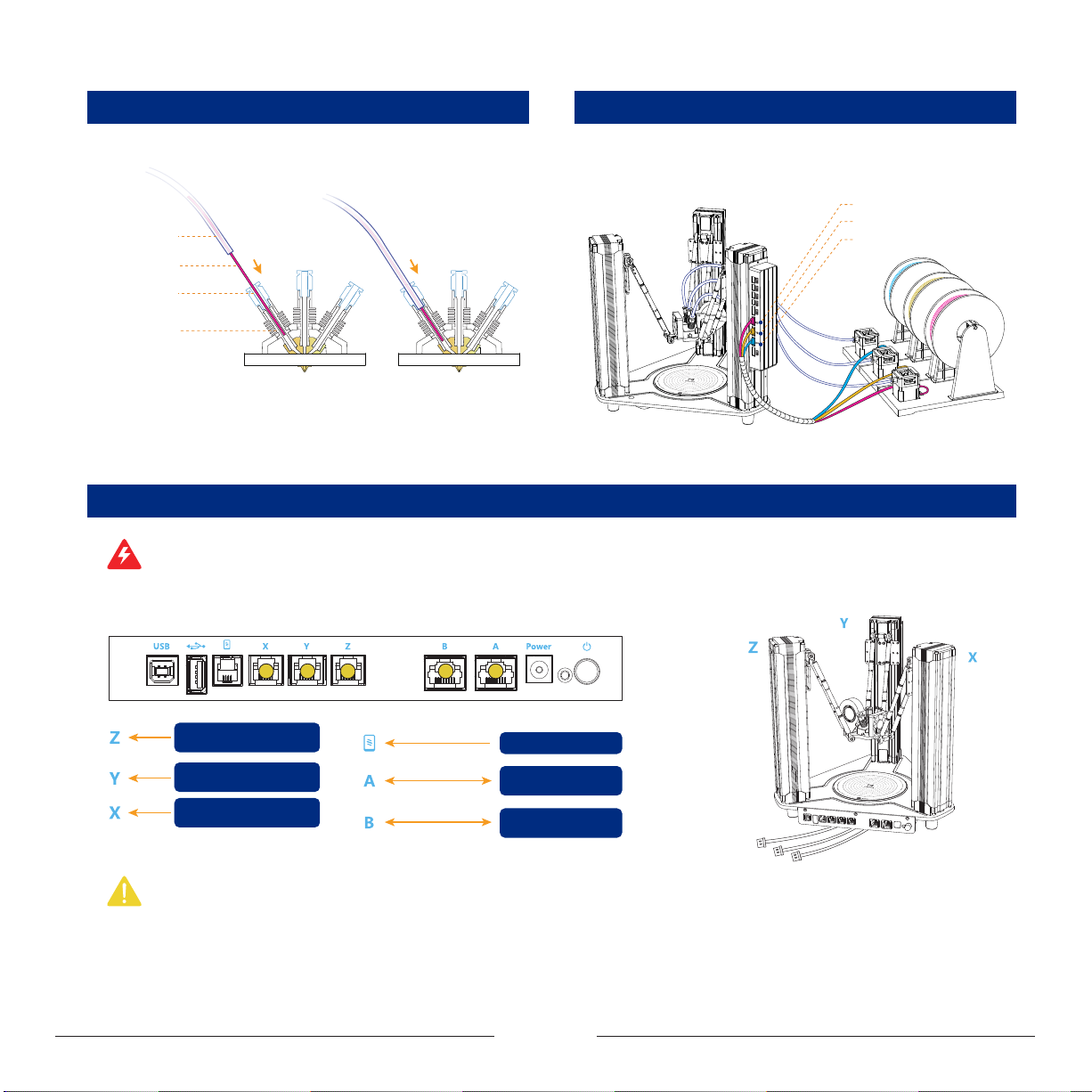 USB X Y Z B A Power

Z

Y

X

A

B

Y

Z

X