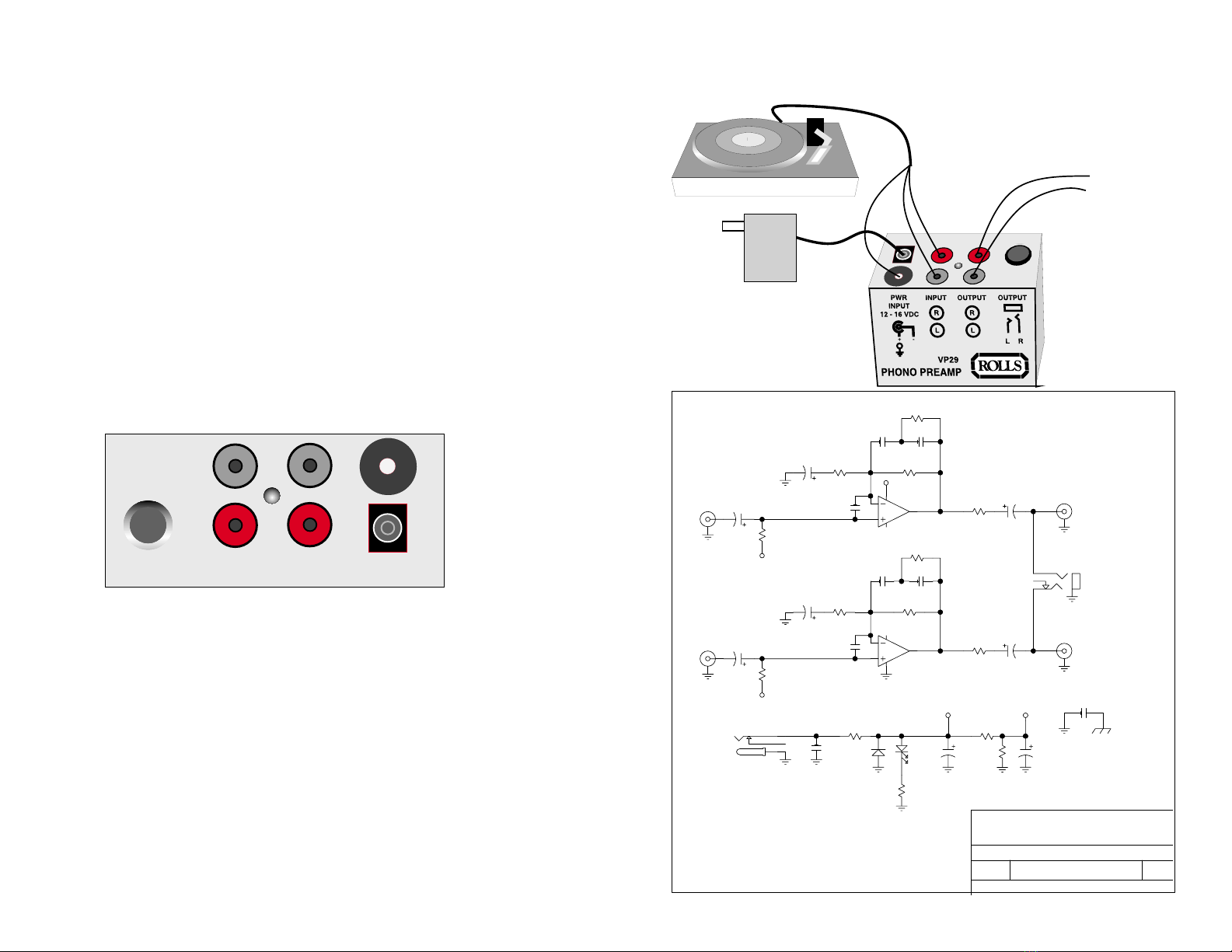 PWR INPUT 12 - 16 VDC
INPUT
R
L
OUTPUT
R
L
OUTPUT
L R
VP29
PHONO PREAMP
ROLLS