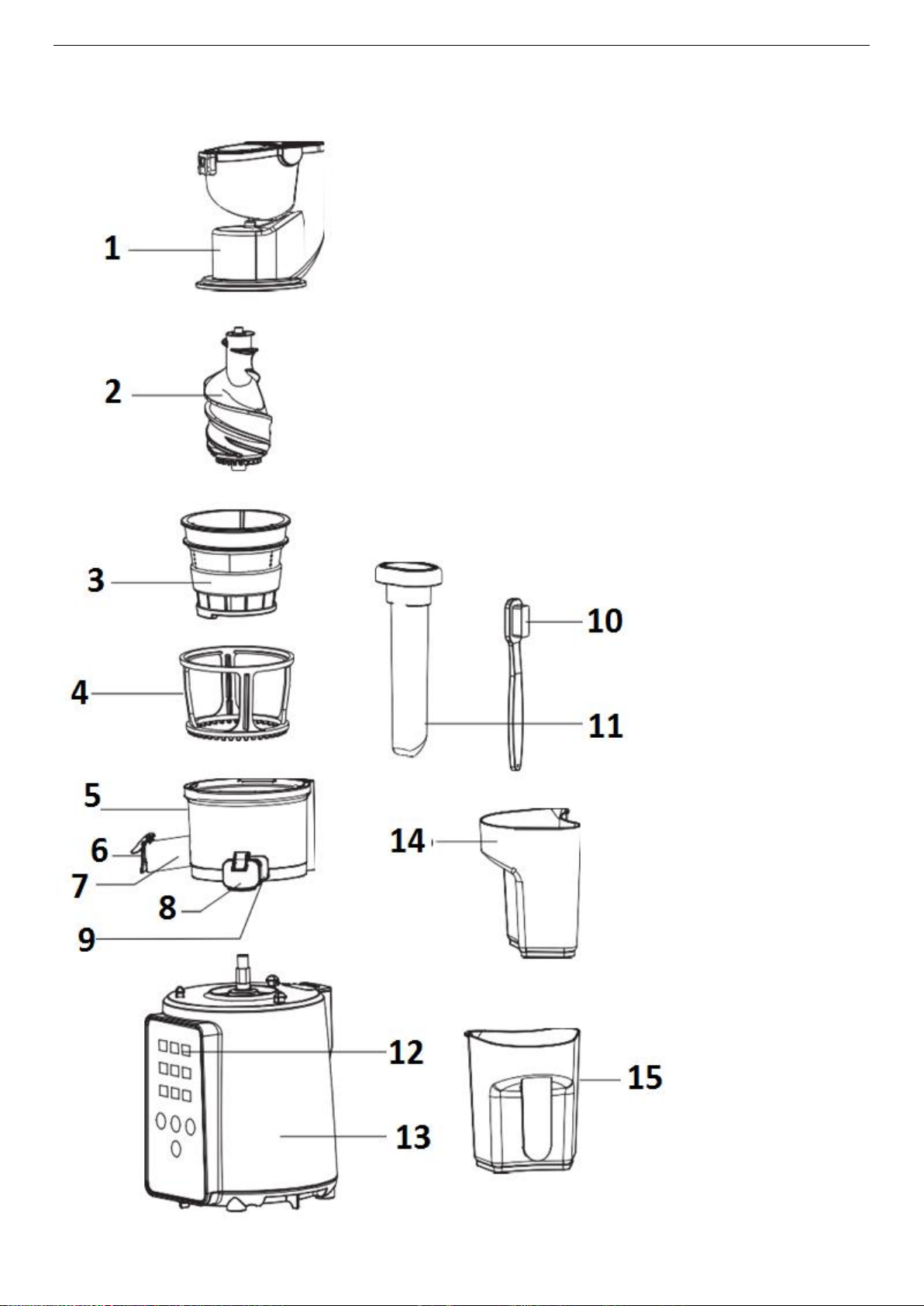 1
2
3
4
5
6
7
8
9
10
11
14
12
13
15