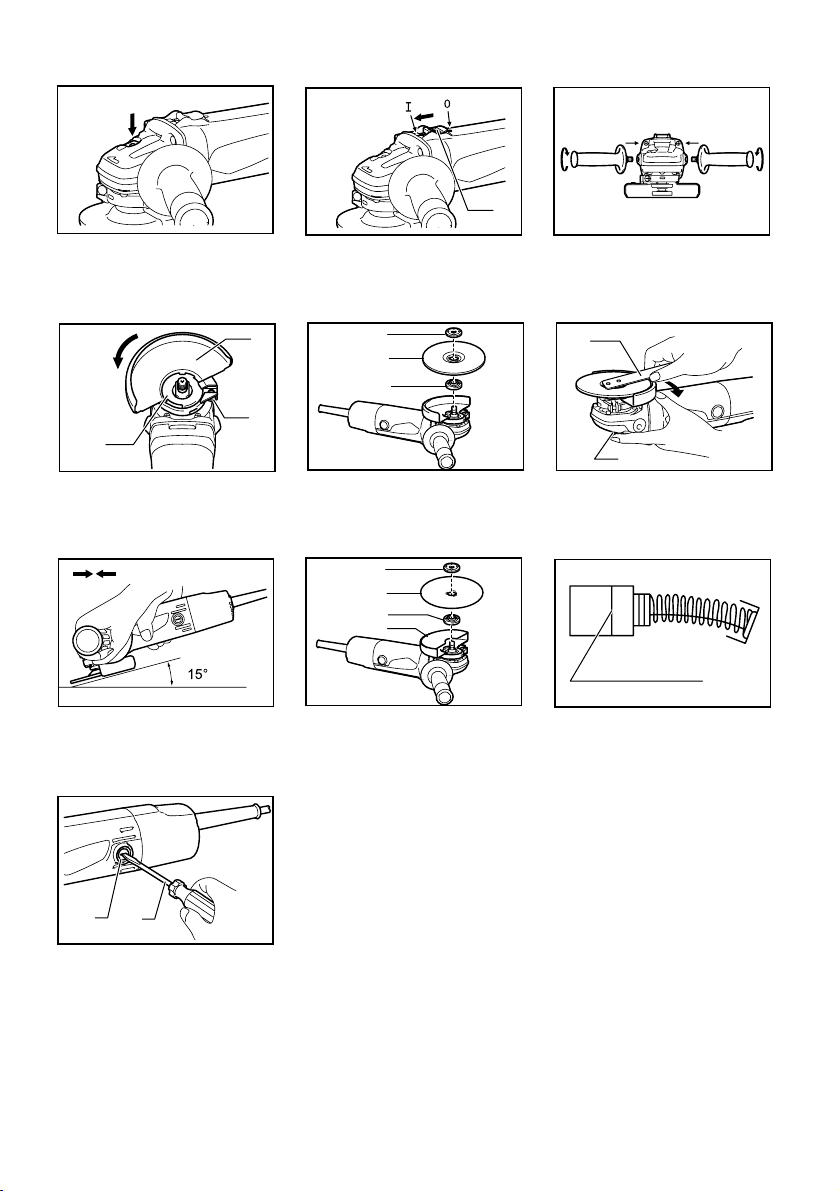 I
0

15°