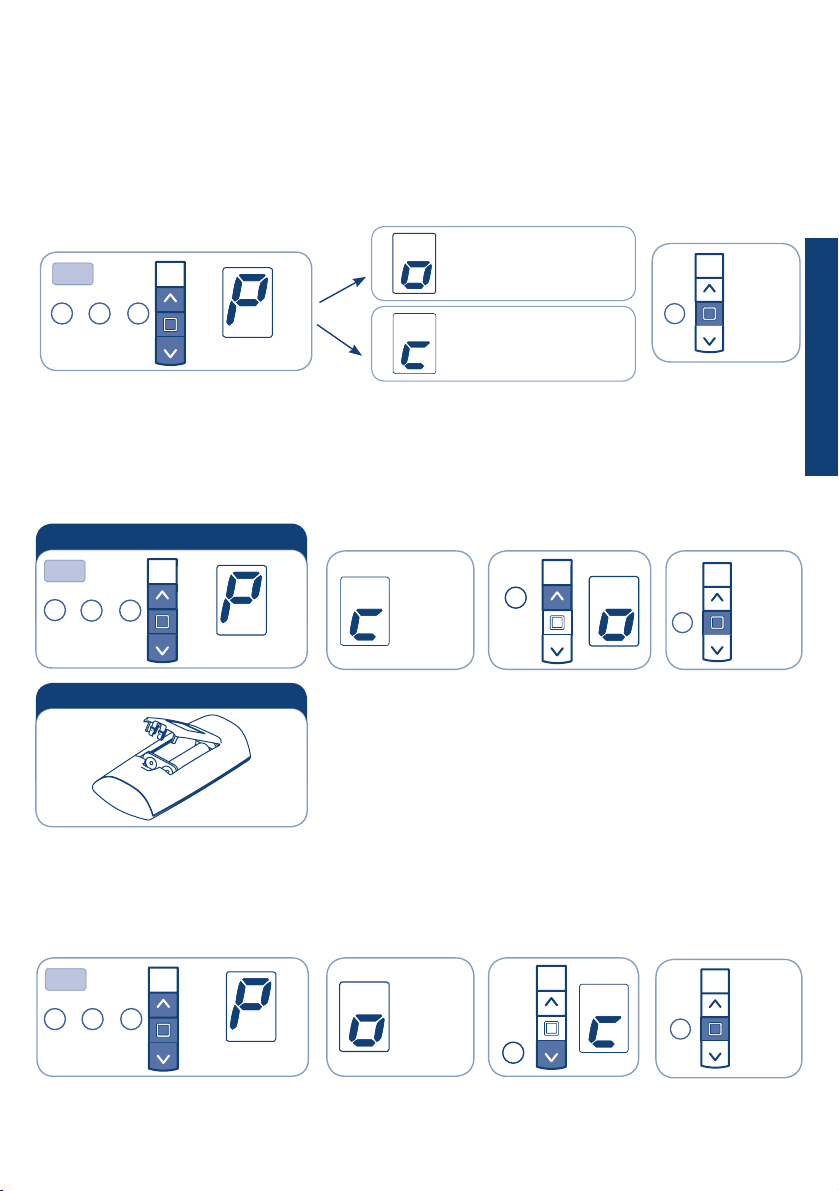 P

o

c

P

c

o

P

o

c